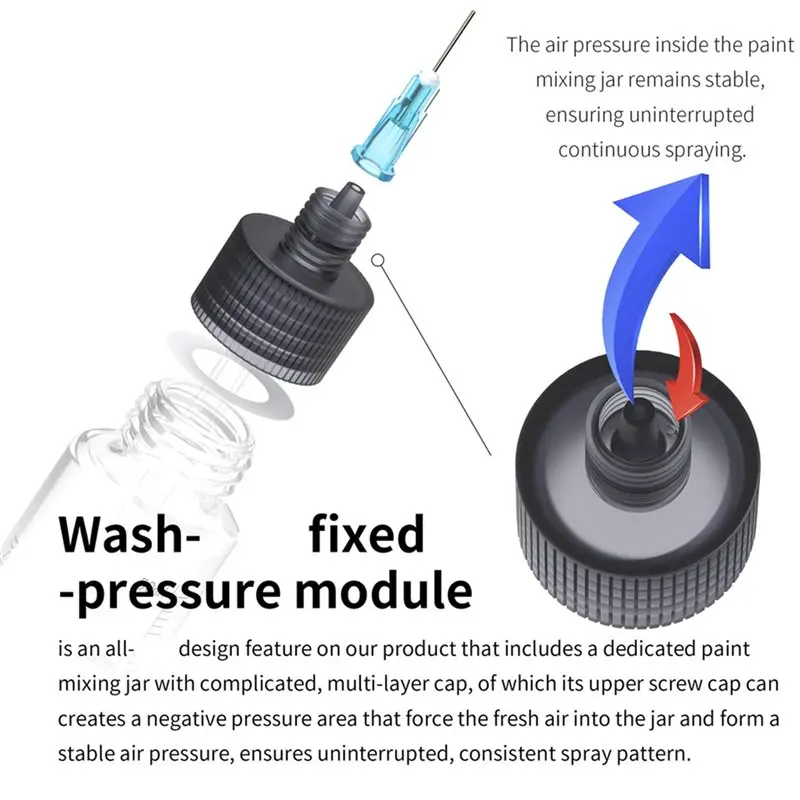 The air pressure inside the paint mixing jar remains stable, ensuring uninterrupted continuous spraying.

Wash- fixed -pressure module

is an all- design feature on our product that includes a dedicated paint mixing jar with complicated, multi-layer cap, of which its upper screw cap can creates a negative pressure area that force the fresh air into the jar and form a stable air pressure, ensures uninterrupted, consistent spray pattern.