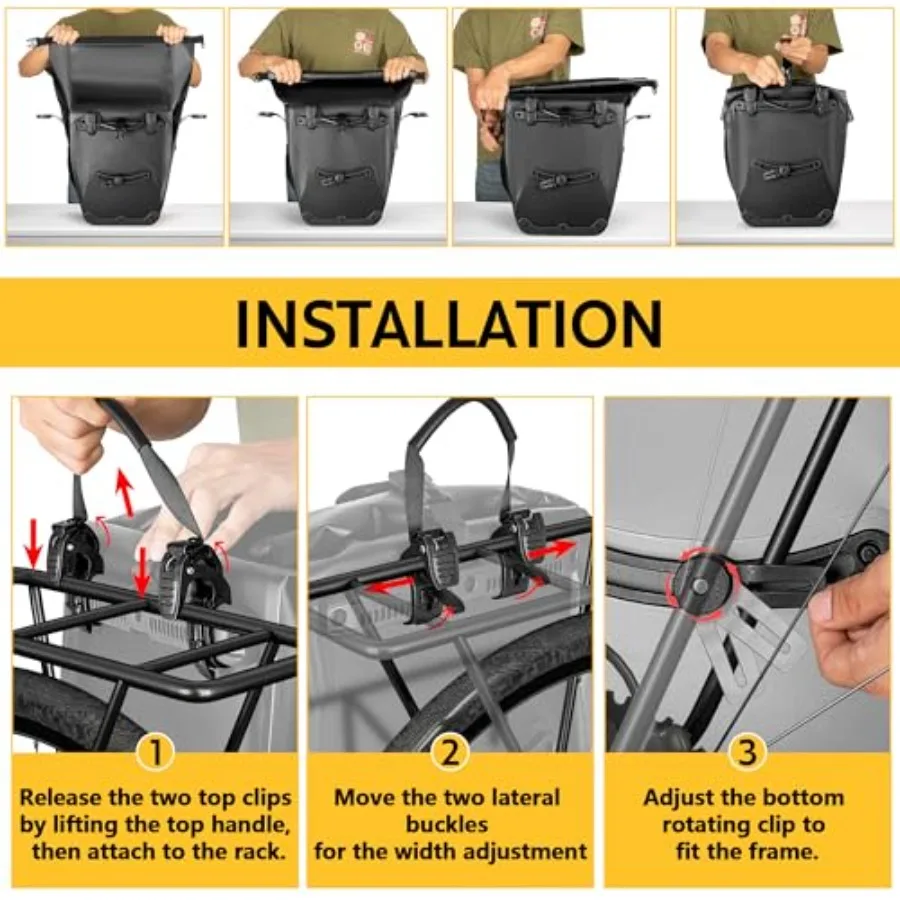 INSTALLATION

1
Release the two top clips by lifting the top handle, then attach to the rack.

2
Move the two lateral buckles for the width adjustment

3
Adjust the bottom rotating clip to fit the frame.