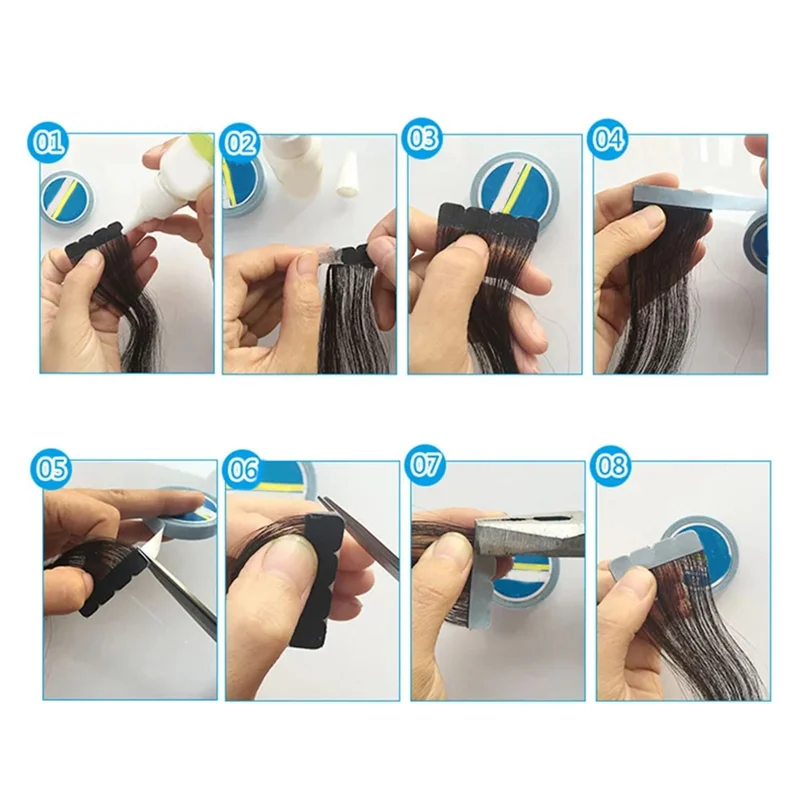 01
02
03
04
05
06
07
08