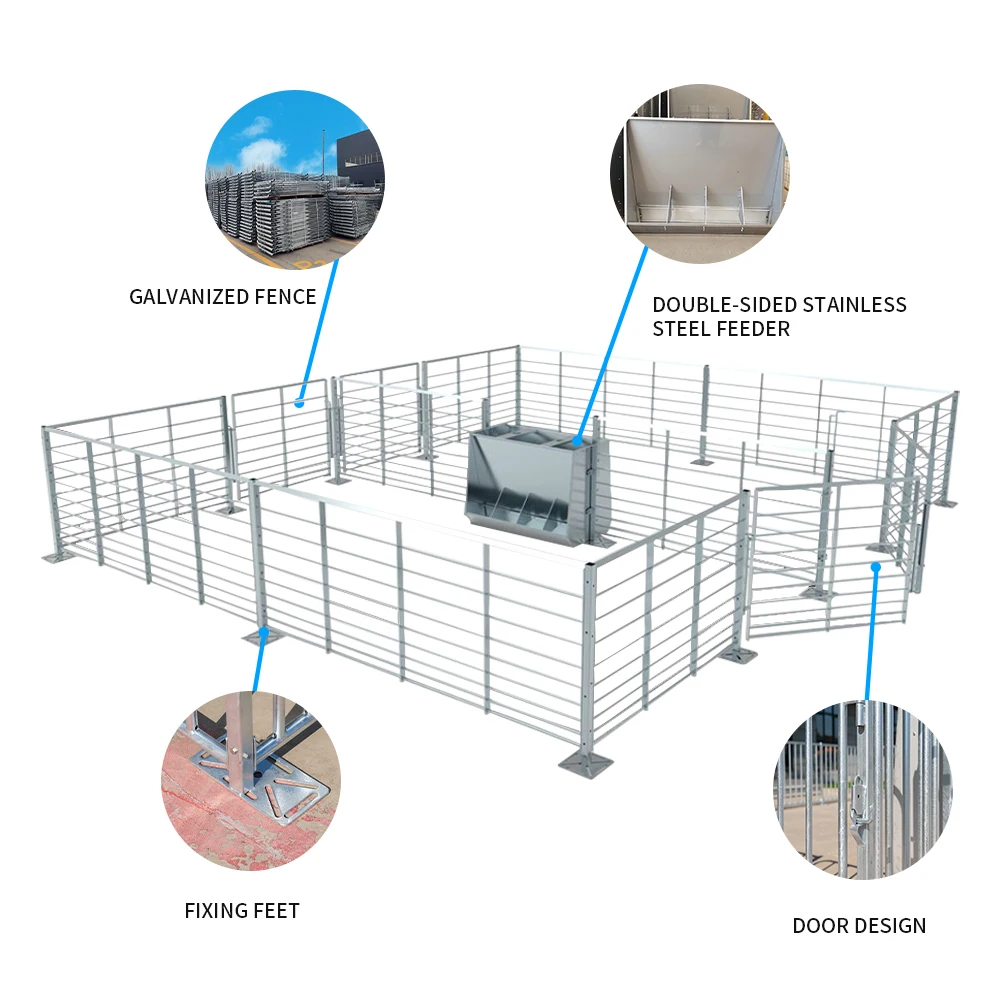 GALVANIZED FENCE

DOUBLE-SIDED STAINLESS STEEL FEEDER

FIXING FEET

DOOR DESIGN