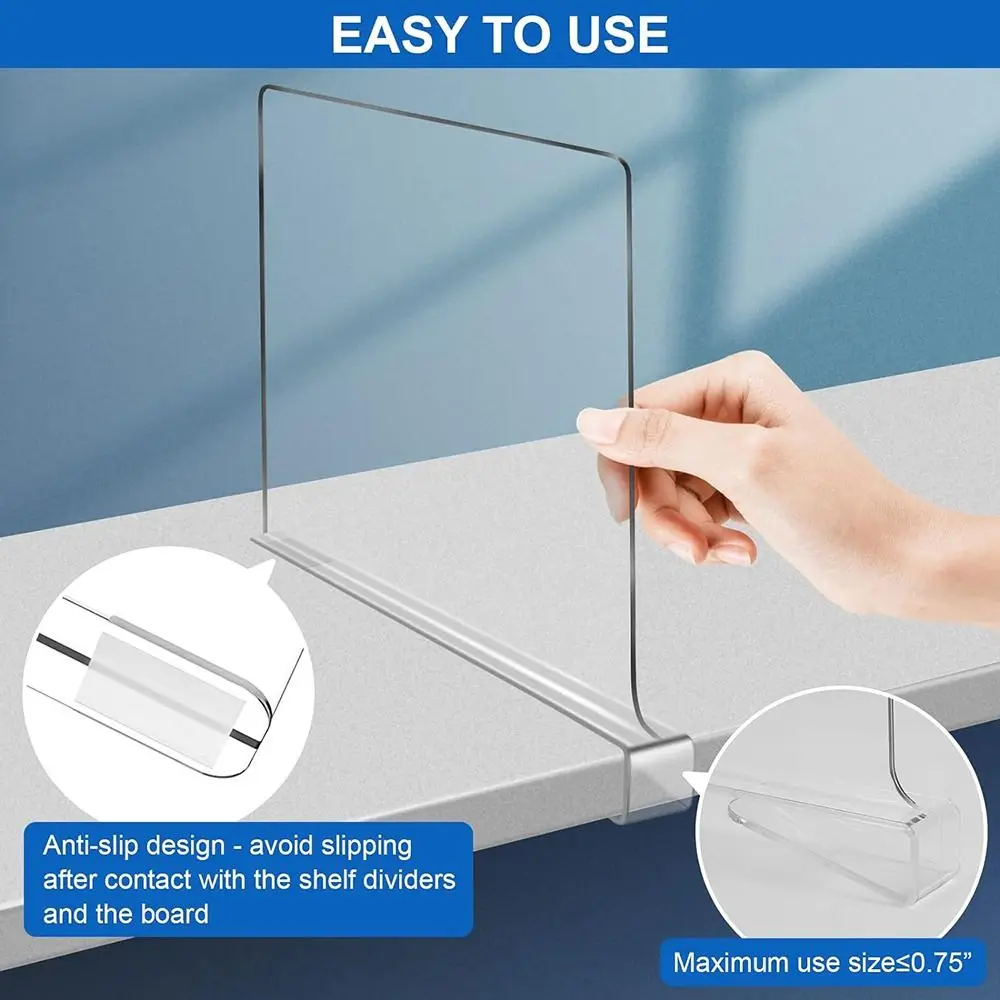 EASY TO USE

Anti-slip design - avoid slipping after contact with the shelf dividers and the board

Maximum use size≤0.75”