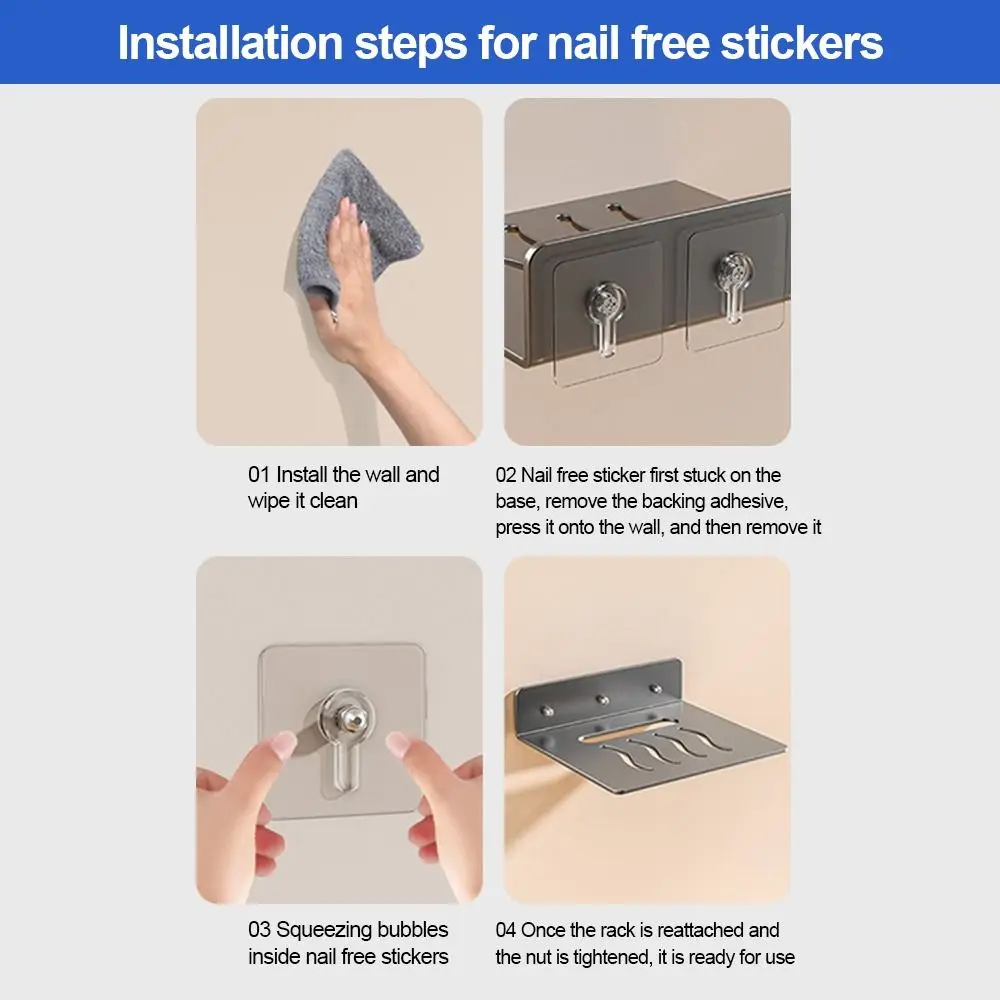 Installation steps for nail free stickers

01 Install the wall and wipe it clean

02 Nail free sticker first stuck on the base, remove the backing adhesive, press it onto the wall, and then remove it

03 Squeezing bubbles inside nail free stickers

04 Once the rack is reattached and the nut is tightened, it is ready for use