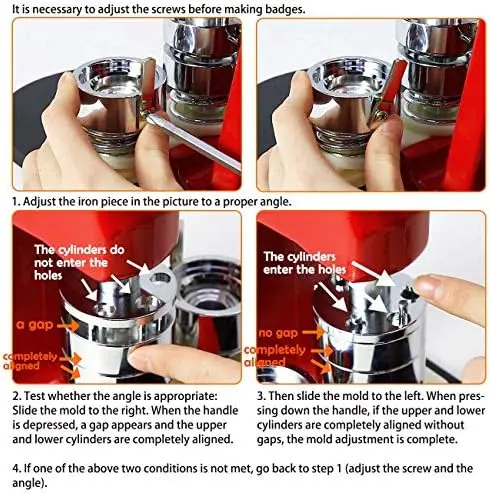 It is necessary to adjust the screws before making badges.

1. Adjust the iron piece in the picture to a proper angle.

The cylinders do not enter the holes

a gap

completely aligned

The cylinders enter the holes

no gap

completely aligned

2. Test whether the angle is appropriate: Slide the mold to the right. When the handle is depressed, a gap appears and the upper and lower cylinders are completely aligned.

3. Then slide the mold to the left. When pressing down the handle, if the upper and lower cylinders are completely aligned without gaps, the mold adjustment is complete.

4. If one of the above two conditions is not met, go back to step 1 (adjust the screw and the angle).