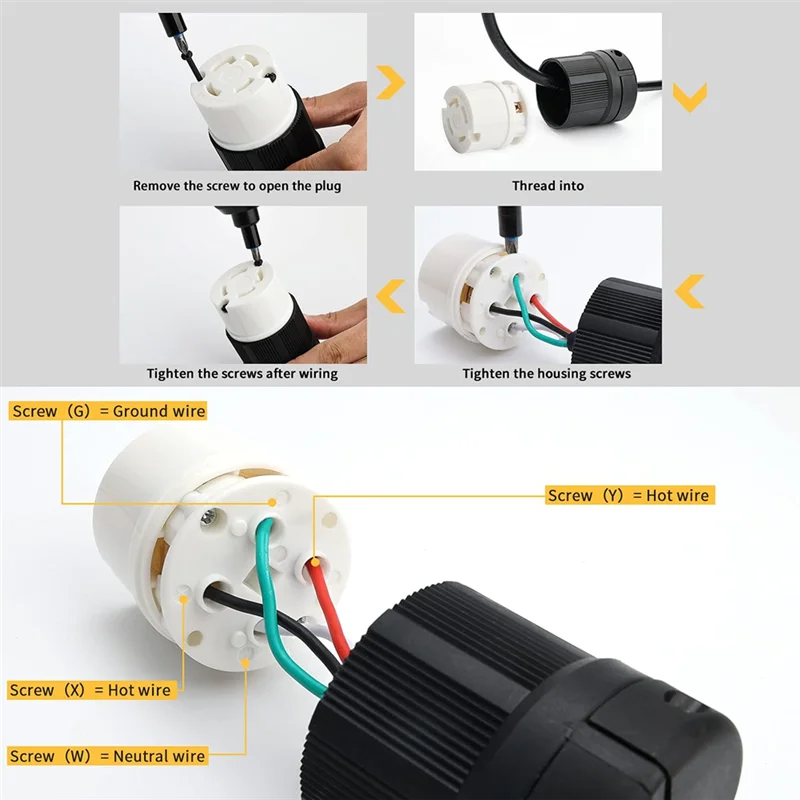 Remove the screw to open the plug

Thread into

Tighten the screws after wiring

Tighten the housing screws

Screw（G）= Ground wire

Screw（Y）= Hot wire

Screw（X）= Hot wire

Screw（W）= Neutral wire