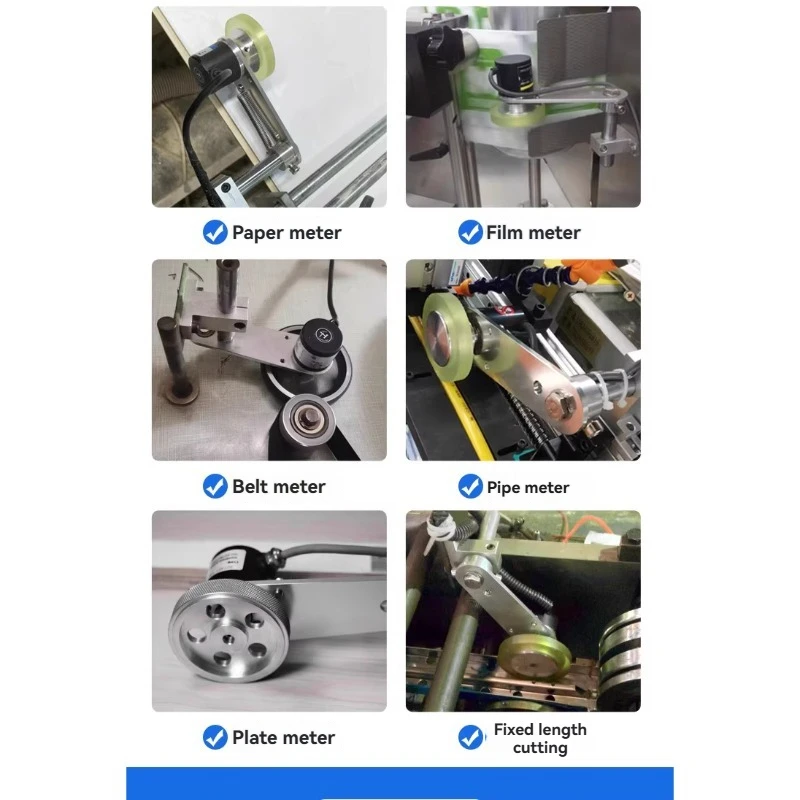 Paper meter

Film meter

Belt meter

Pipe meter

Plate meter

Fixed length cutting