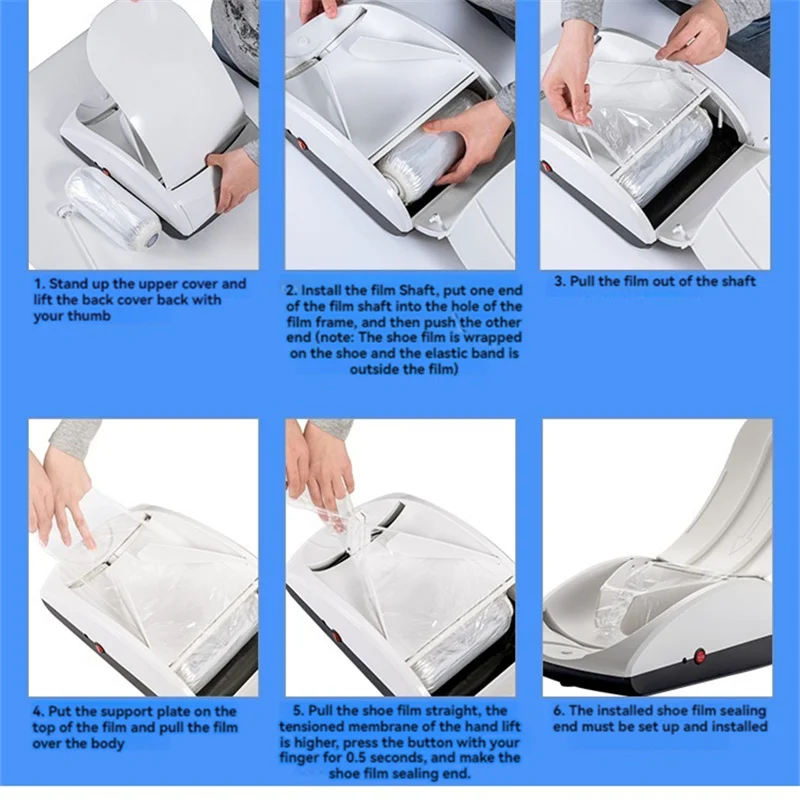 1. Stand up the upper cover and lift the back cover back with your thumb

2. Install the film Shaft, put one end of the film shaft into the hole of the film frame, and then push the other end (note: The shoe film is wrapped on the shoe and the elastic band is outside the film)

3. Pull the film out of the shaft

4. Put the support plate on the top of the film and pull the film over the body

5. Pull the shoe film straight, the tensioned membrane of the hand lift is higher, press the button with your finger for 0.5 seconds, and make the shoe film sealing end.

6. The installed shoe film sealing end must be set up and installed