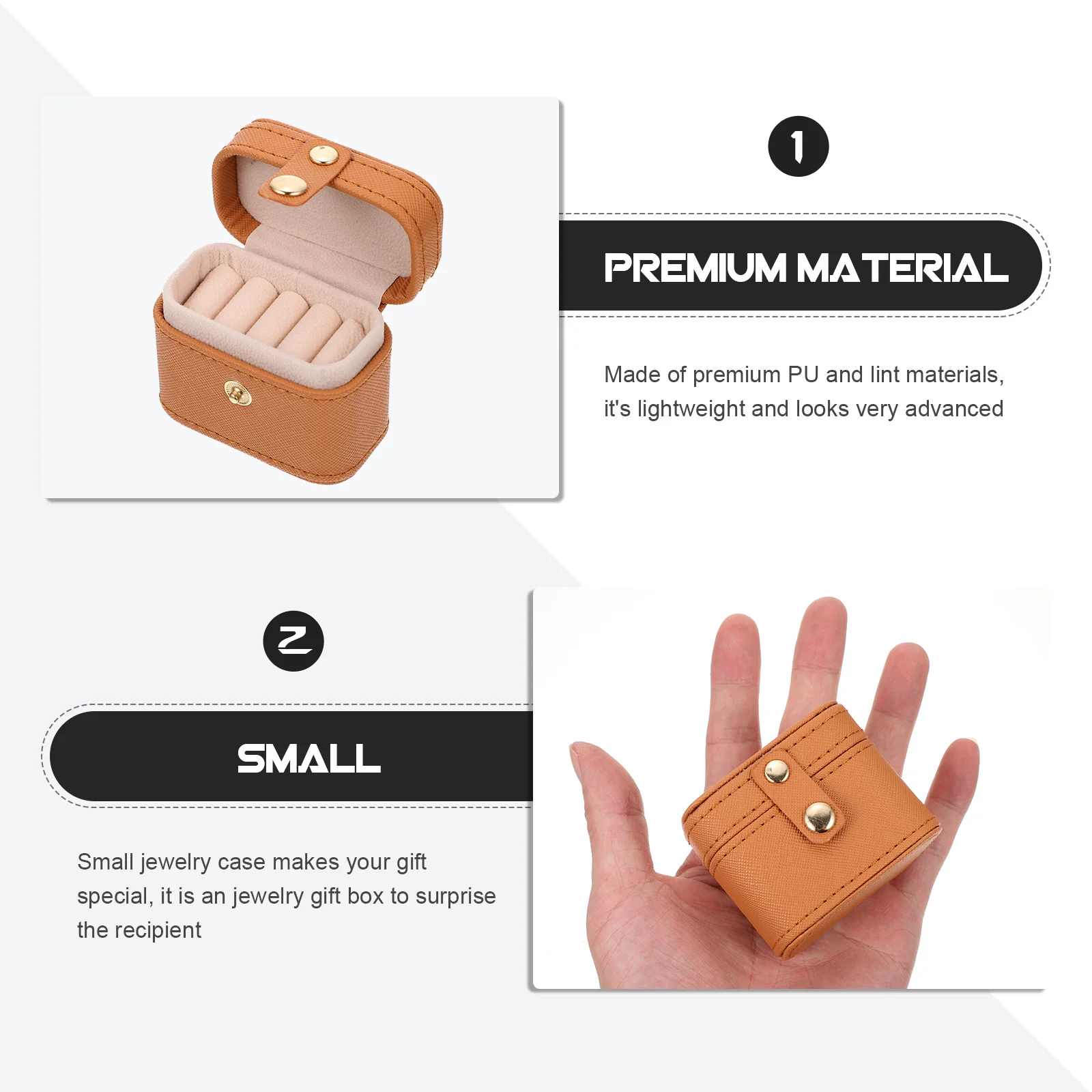 1

PREMIUM MATERIAL

Made of premium PU and lint materials, it's lightweight and looks very advanced

2

SMALL

Small jewelry case makes your gift special, it is an jewelry gift box to surprise the recipient