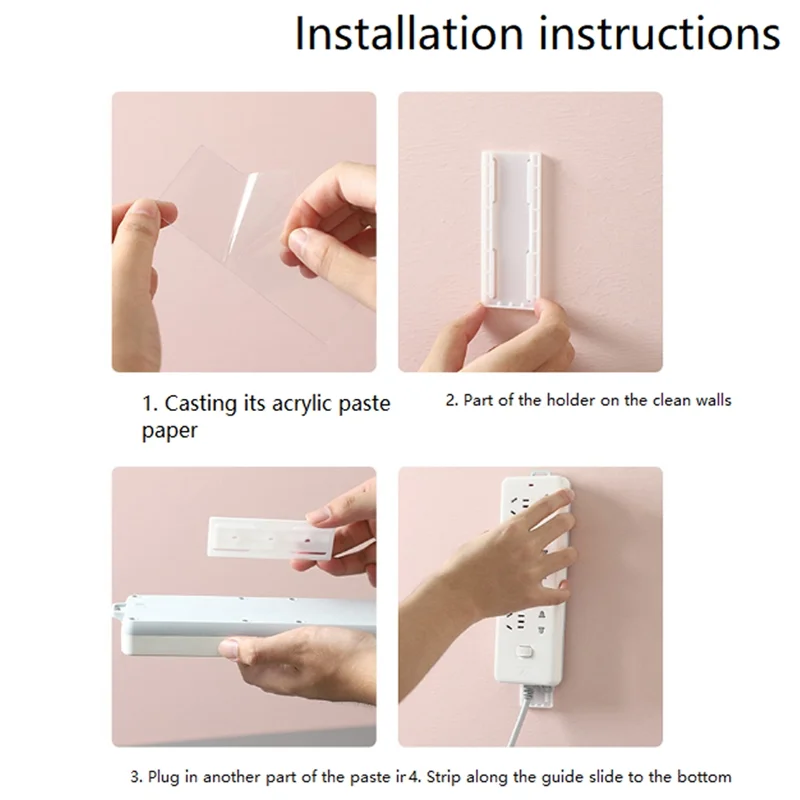 Installation instructions

1. Casting its acrylic paste paper

2. Part of the holder on the clean walls

3. Plug in another part of the paste ir

4. Strip along the guide slide to the bottom