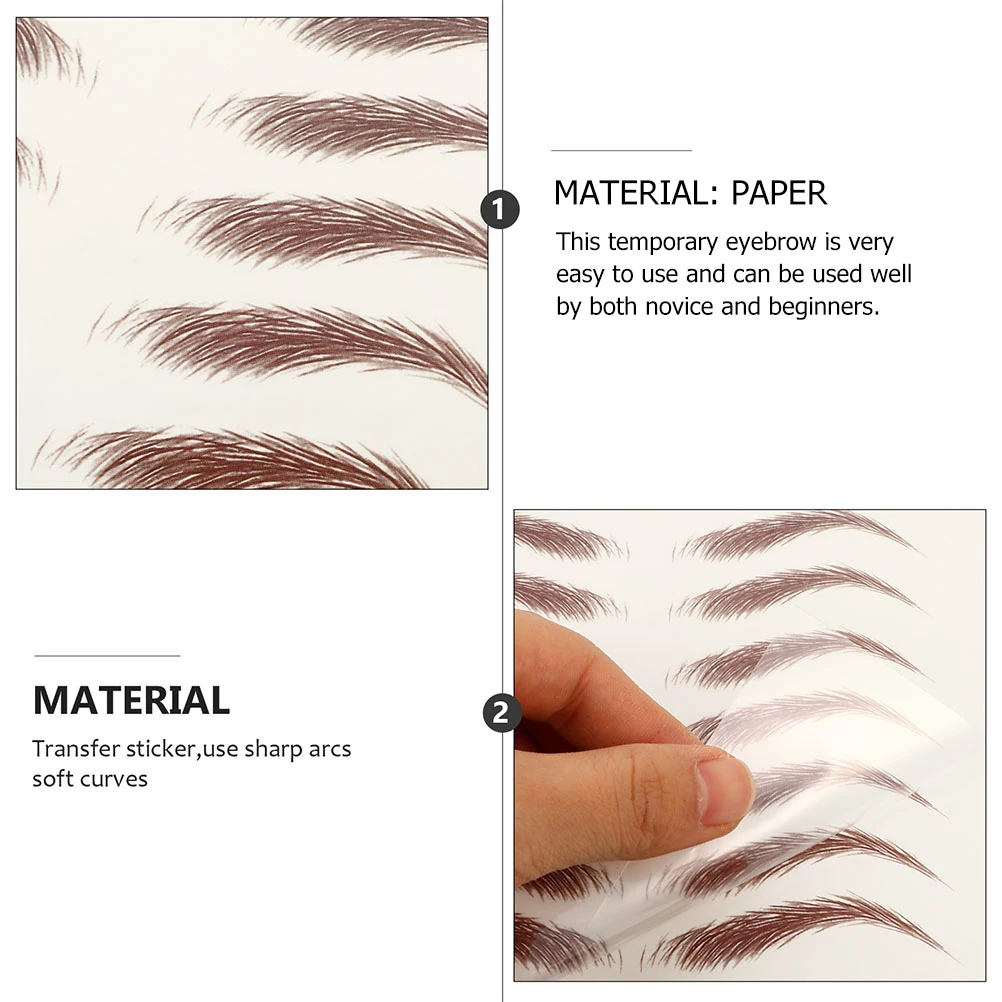 1

MATERIAL: PAPER

This temporary eyebrow is very easy to use and can be used well by both novice and beginners.

MATERIAL

Transfer sticker,use sharp arcs soft curves

2