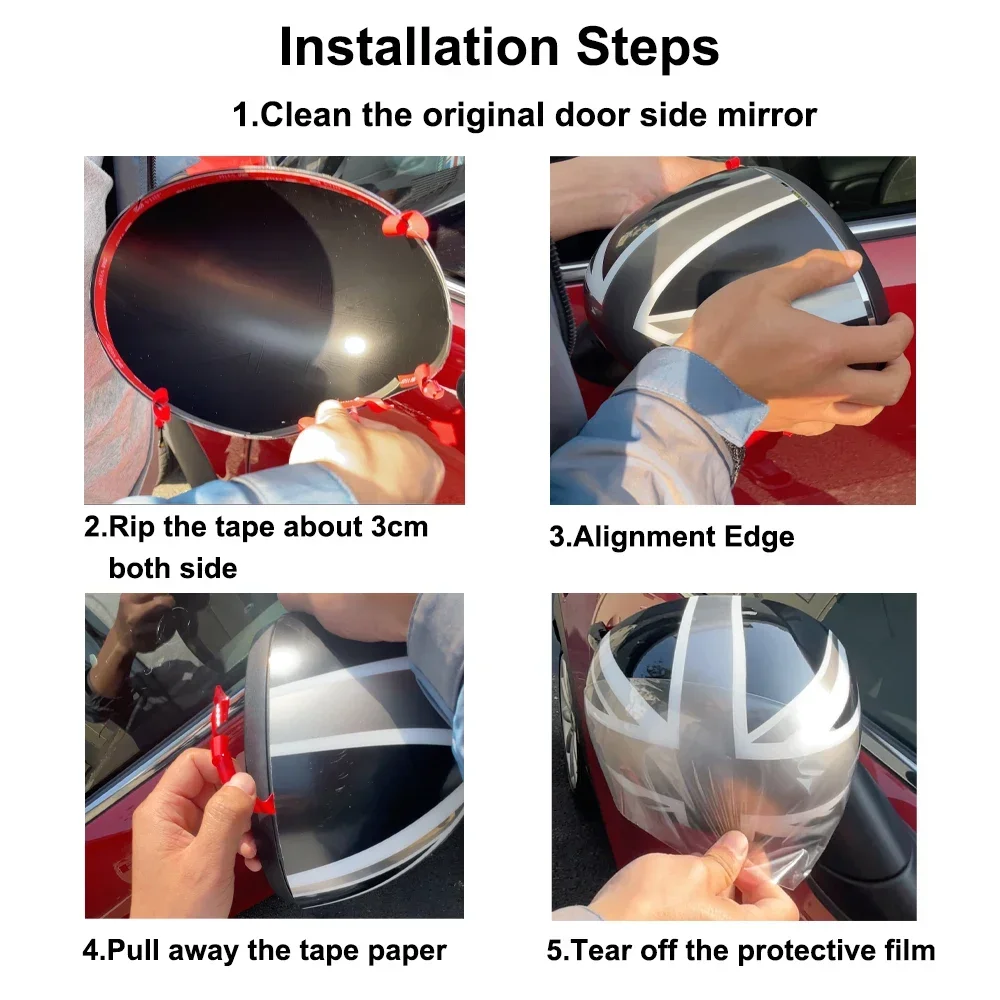 Installation Steps

1.Clean the original door side mirror

2.Rip the tape about 3cm both side

3.Alignment Edge

4.Pull away the tape paper

5.Tear off the protective film