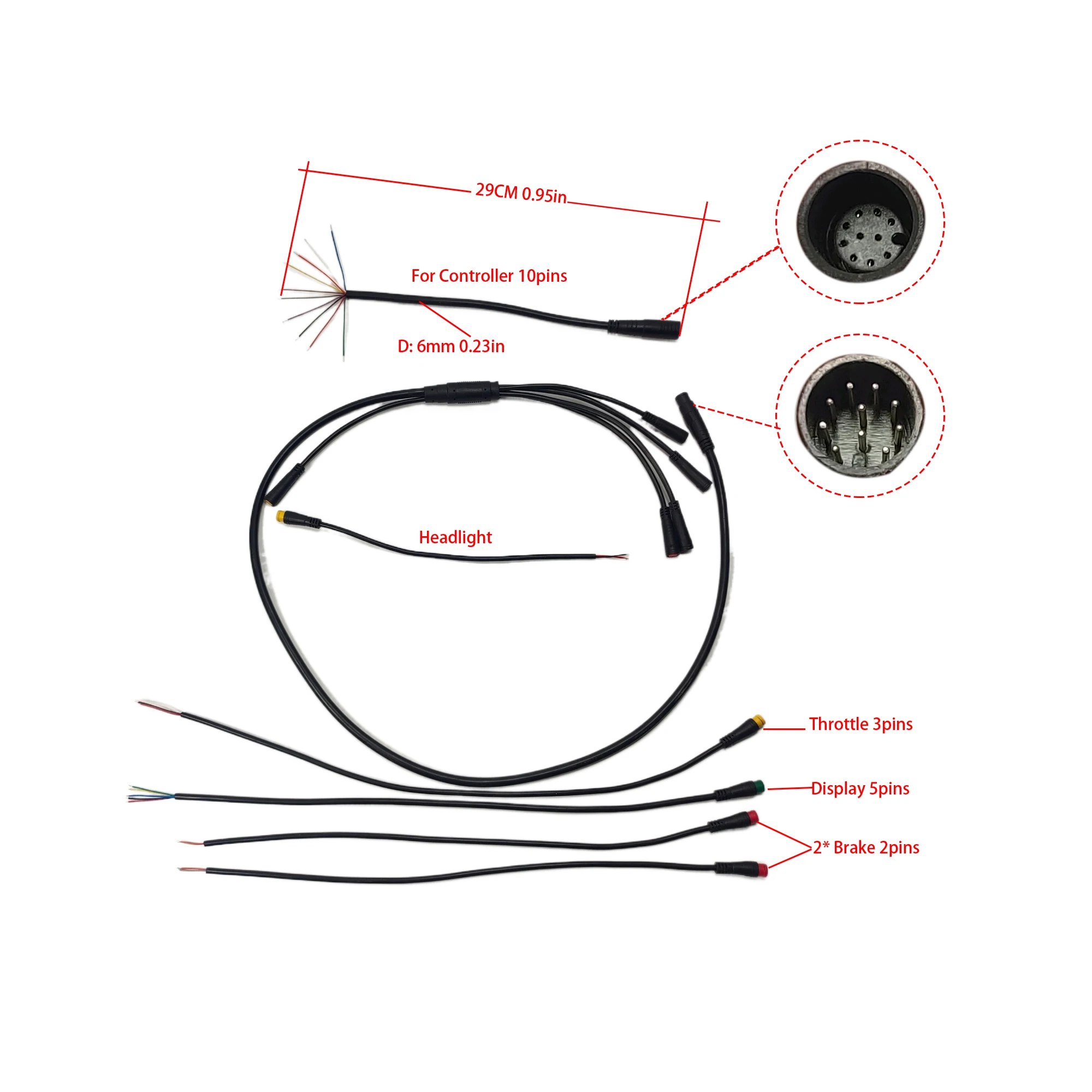 29CM 0.95in

For Controller 10pins

D: 6mm 0.23in

Headlight

Throttle 3pins

Display 5pins

2* Brake 2pins