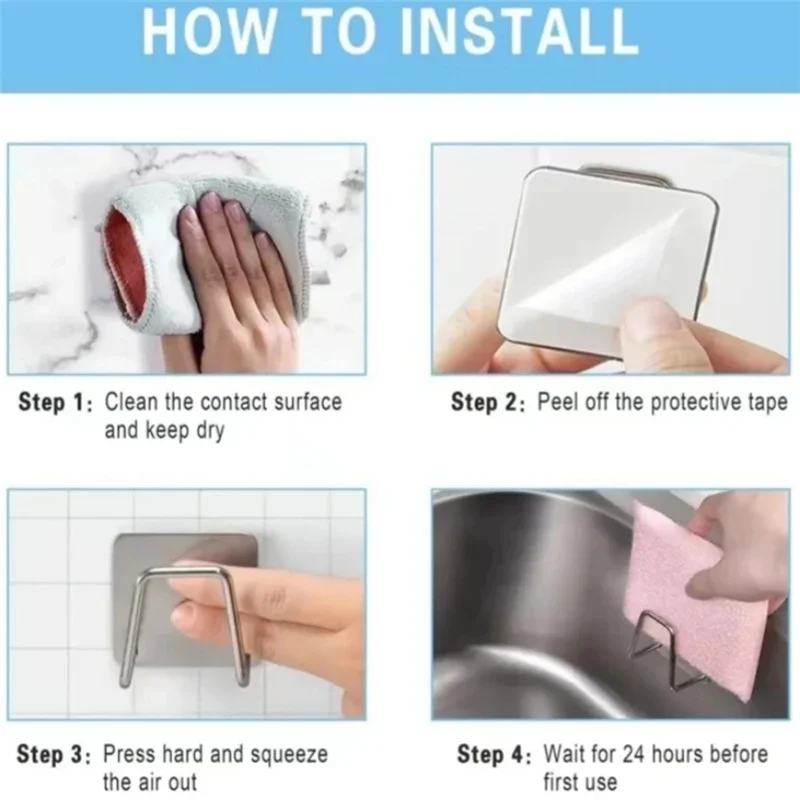 HOW TO INSTALL

Step 1: Clean the contact surface and keep dry

Step 2: Peel off the protective tape

Step 3: Press hard and squeeze the air out

Step 4: Wait for 24 hours before first use