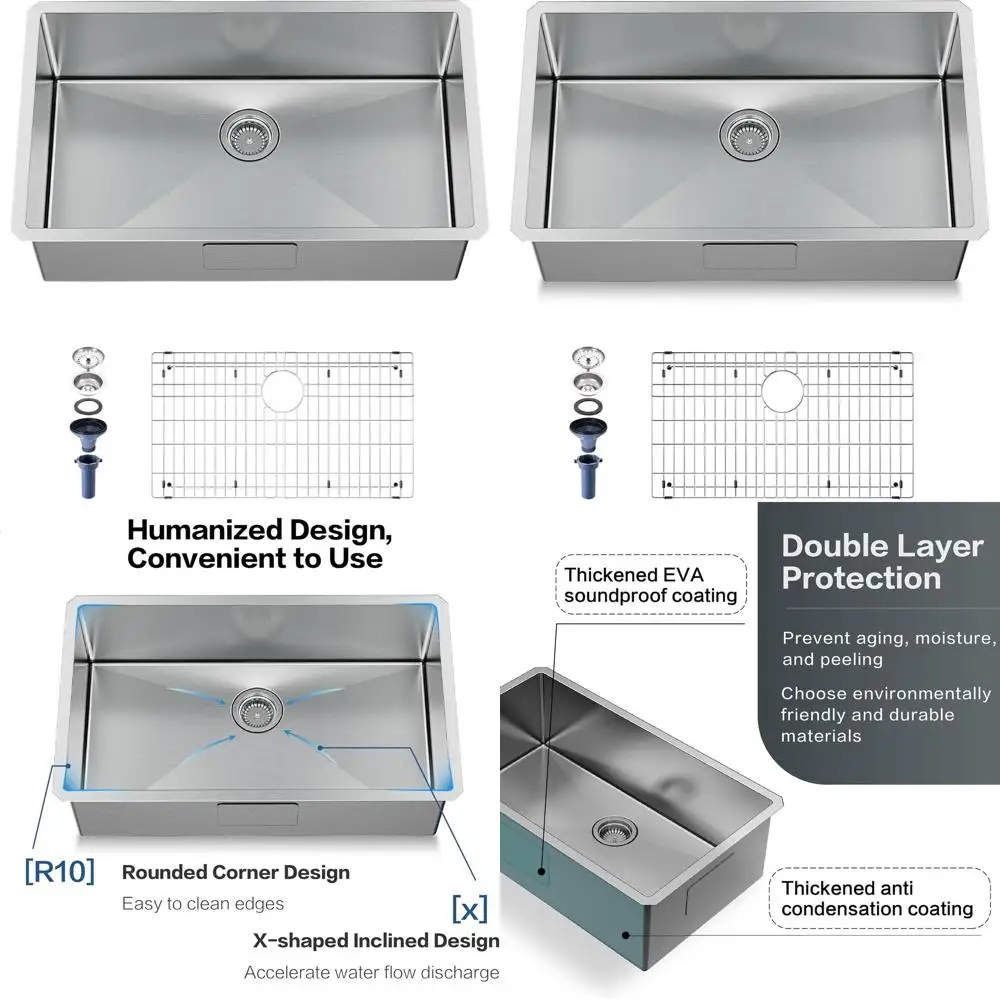 Humanized Design, Convenient to Use

[R10]

Rounded Corner Design

Easy to clean edges

[x]

X-shaped Inclined Design

Accelerate water flow discharge

Thickened EVA soundproof coating

Double Layer Protection

Prevent aging, moisture, and peeling

Choose environmentally friendly and durable materials

Thickened anti condensation coating