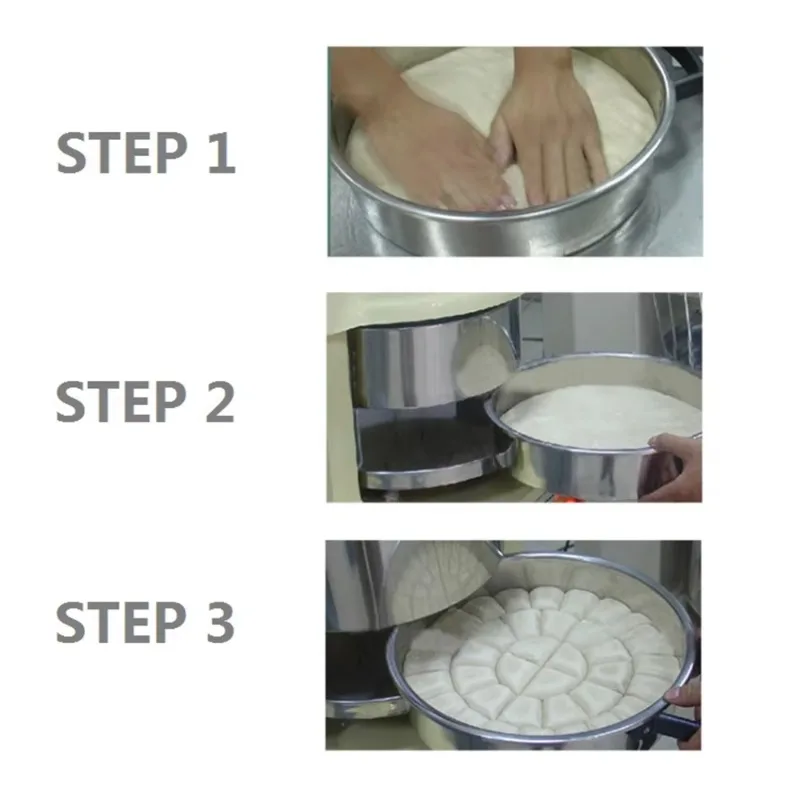 STEP 1

STEP 2

STEP 3