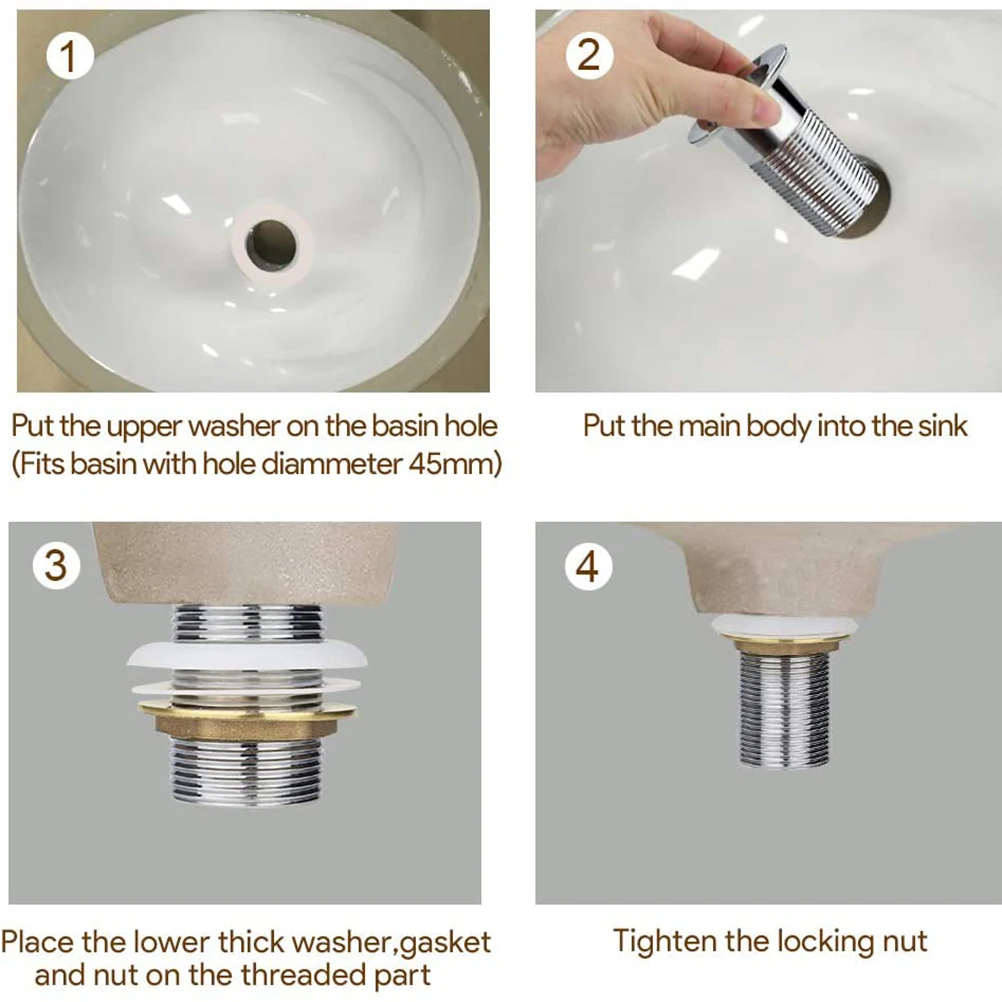 1

Put the upper washer on the basin hole (Fits basin with hole diammeter 45mm)

2

Put the main body into the sink

3

Place the lower thick washer,gasket and nut on the threaded part

4

Tighten the locking nut