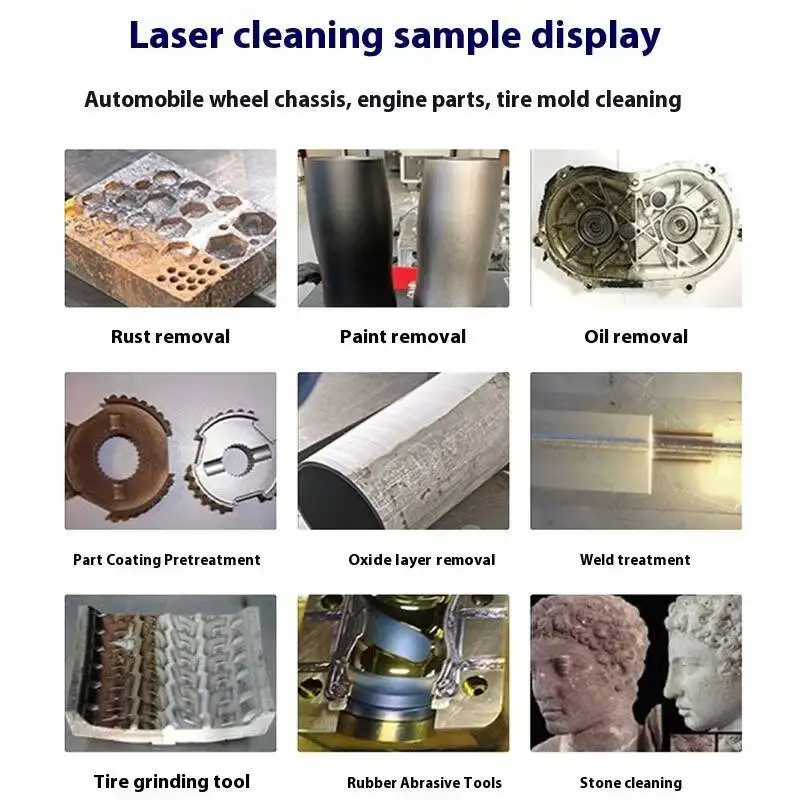 Laser cleaning sample display

Automobile wheel chassis, engine parts, tire mold cleaning

Rust removal

Paint removal

Oil removal

Part Coating Pretreatment

Oxide layer removal

Weld treatment

Tire grinding tool

Rubber Abrasive Tools

Stone cleaning