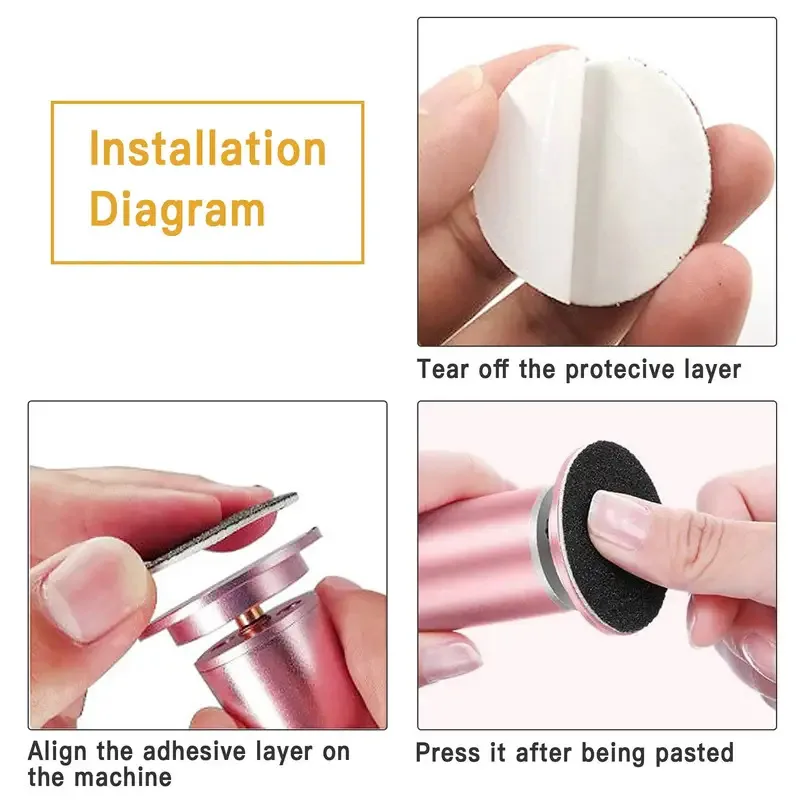 Installation Diagram

Tear off the protecive layer

Align the adhesive layer on the machine

Press it after being pasted