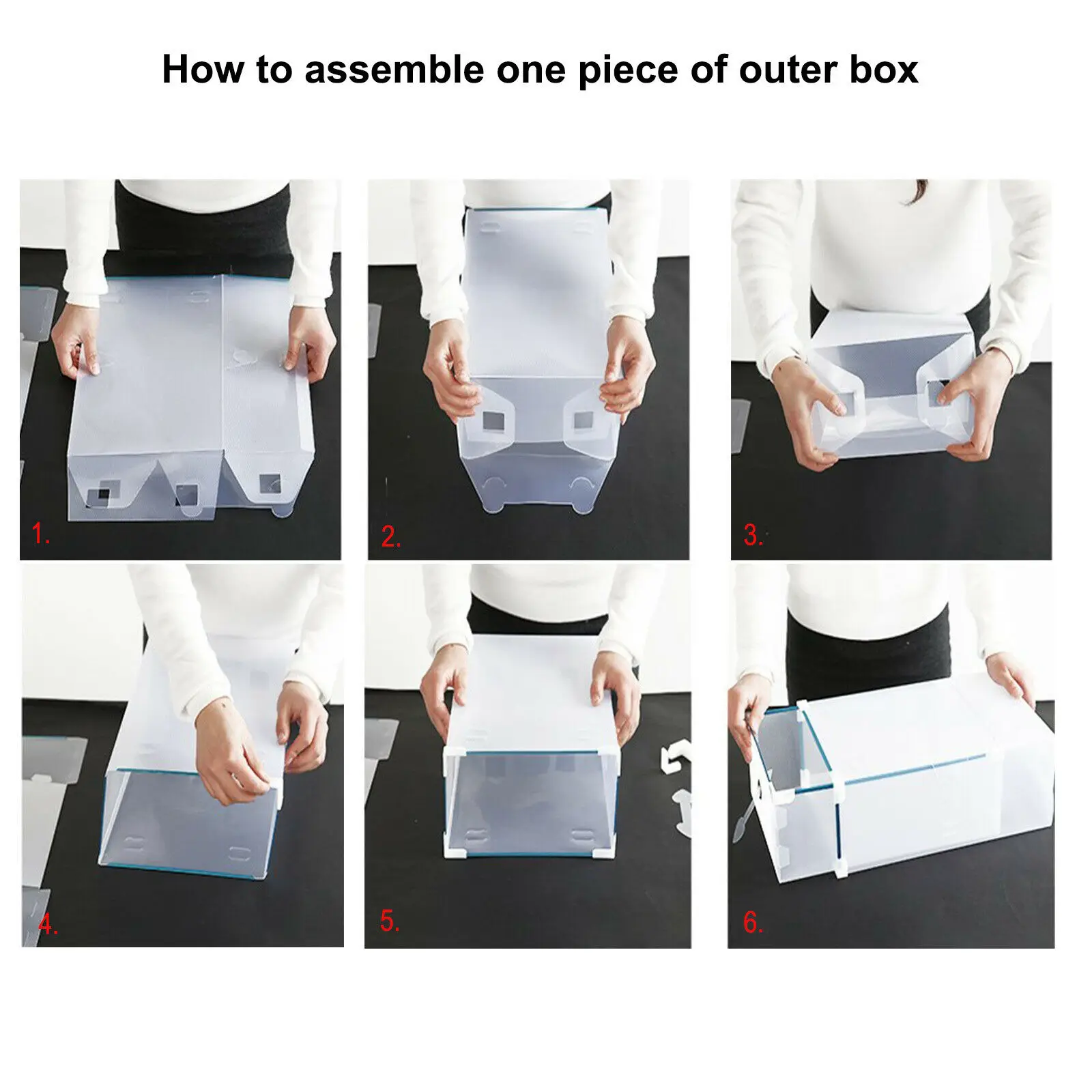 How to assemble one piece of outer box

1.

2.

3.

4.

5.

6.