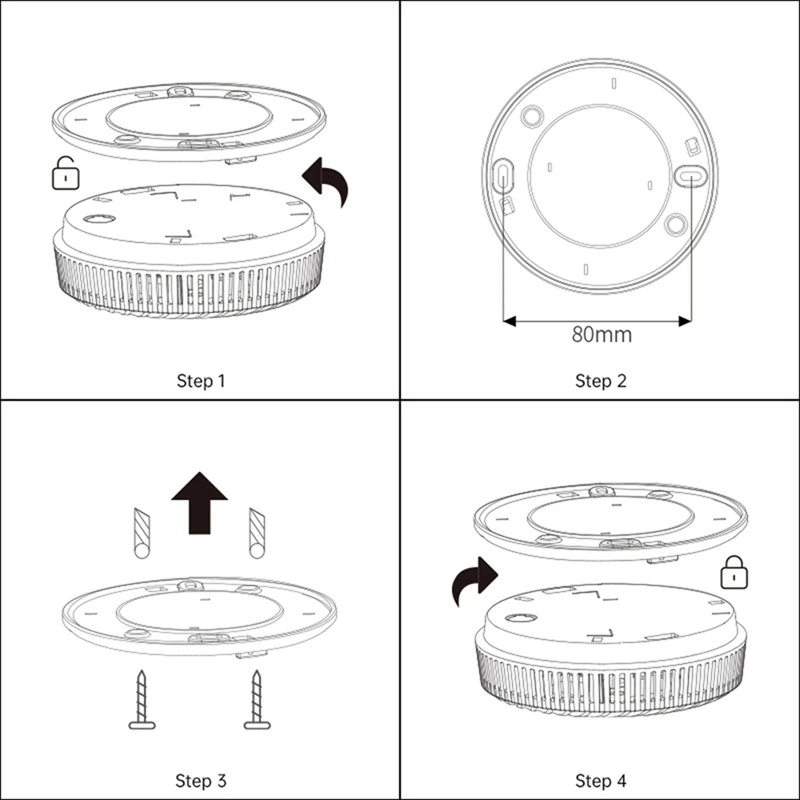 Step 1

80mm

Step 2

Step 3

Step 4