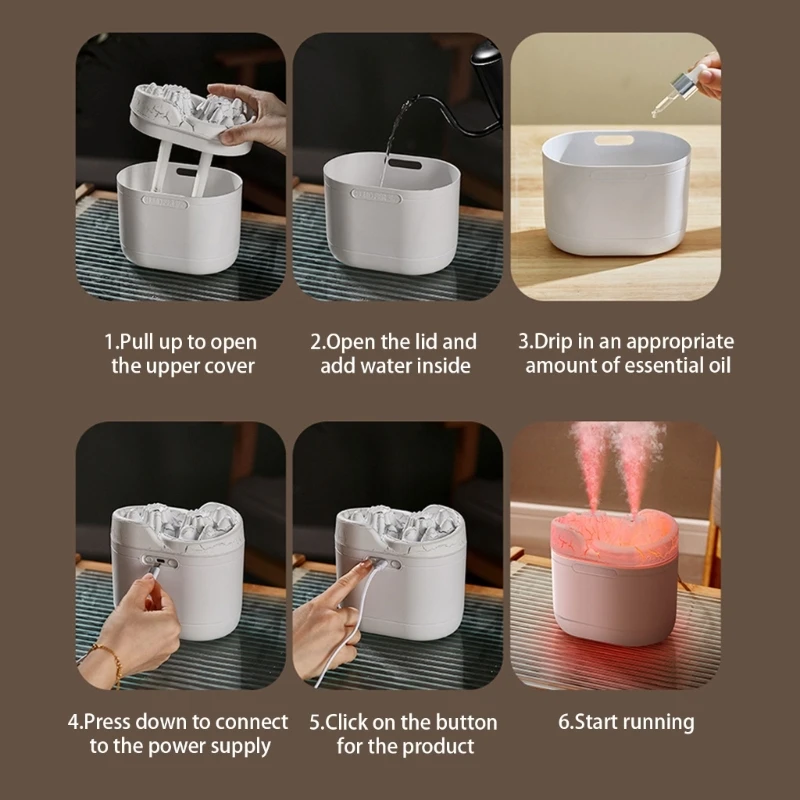 1.Pull up to open the upper cover

2.Open the lid and add water inside

3.Drip in an appropriate amount of essential oil

4.Press down to connect to the power supply

5.Click on the button for the product

6.Start running