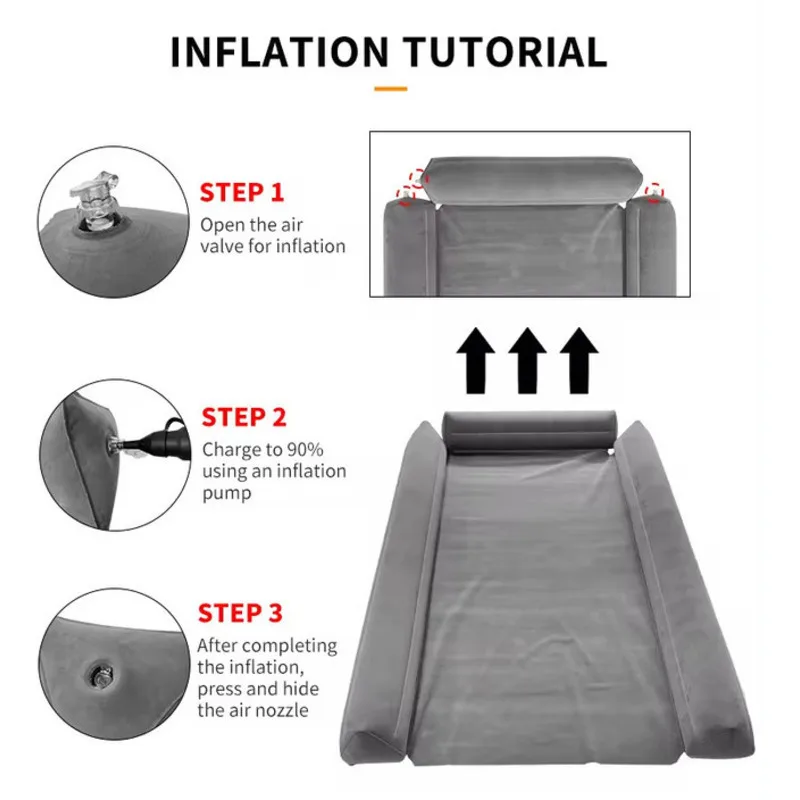 INFLATION TUTORIAL

STEP 1
Open the air valve for inflation

STEP 2
Charge to 90% using an inflation pump

STEP 3
After completing the inflation, press and hide the air nozzle