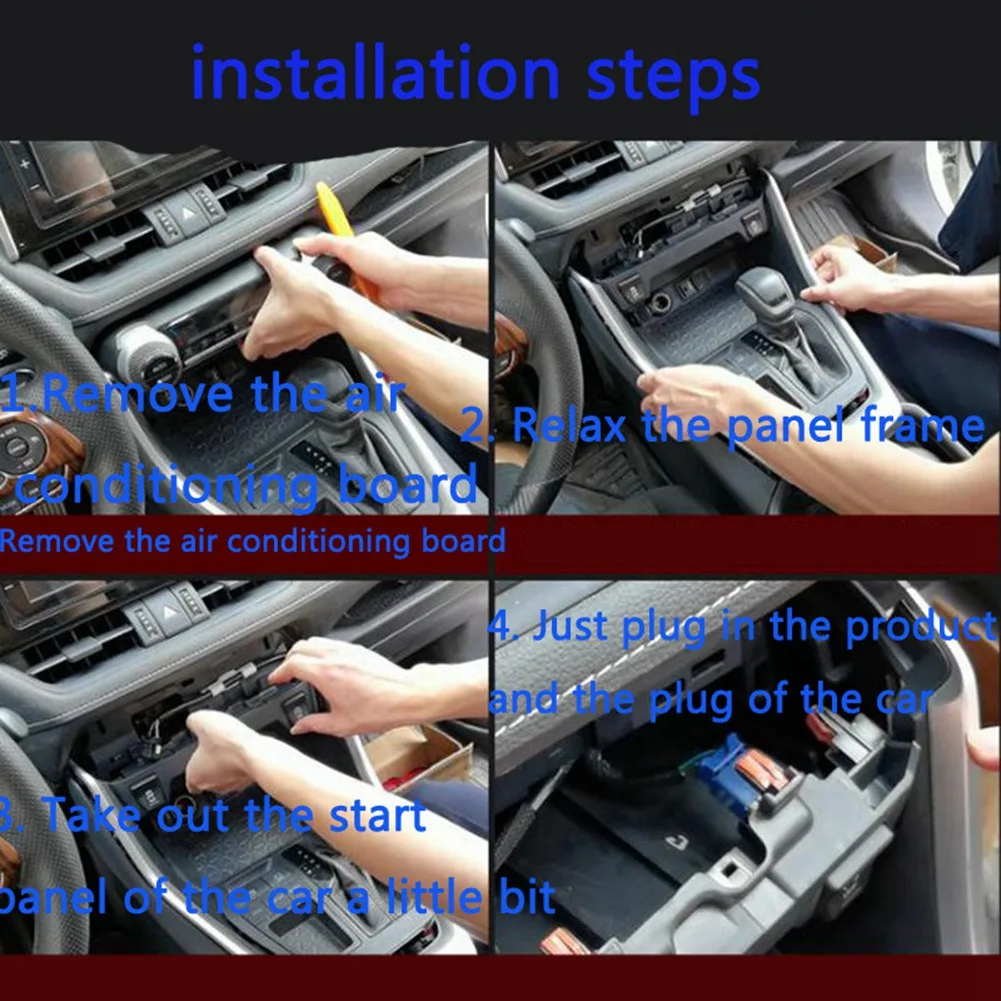 installation steps

1.Remove the air conditioning board

Remove the air conditioning board

2. Relax the panel frame

3. Take out the start panel of the car a little bit

4. Just plug in the product and the plug of the car