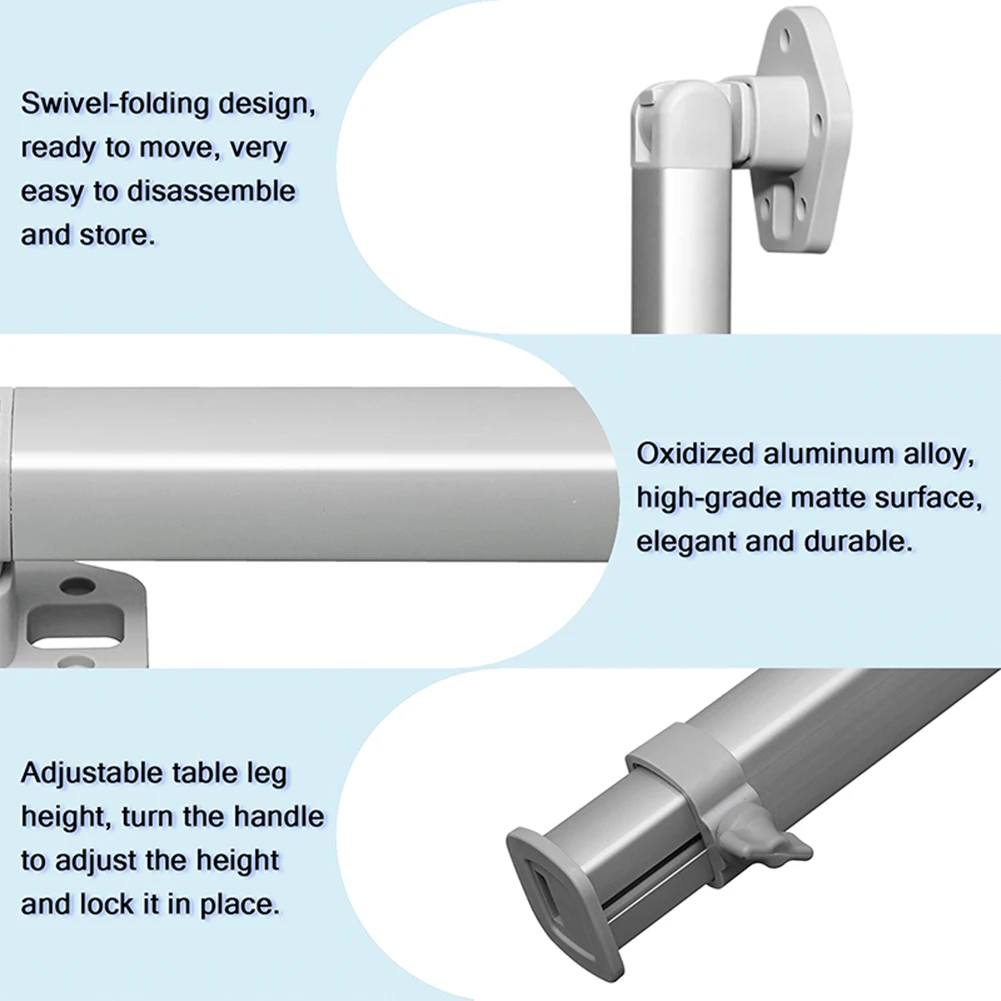 Swivel-folding design, ready to move, very easy to disassemble and store.

Oxidized aluminum alloy, high-grade matte surface, elegant and durable.

Adjustable table leg height, turn the handle to adjust the height and lock it in place.