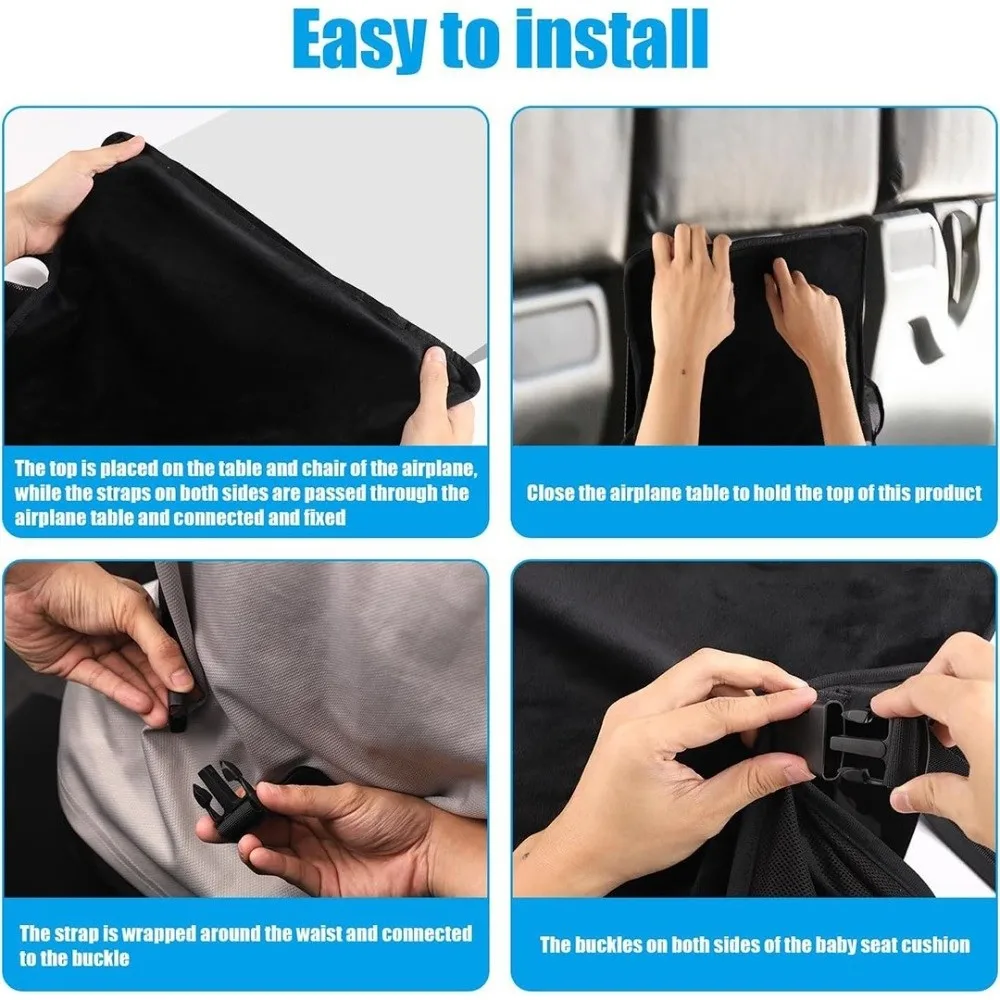 Easy to install

The top is placed on the table and chair of the airplane, while the straps on both sides are passed through the airplane table and connected and fixed

Close the airplane table to hold the top of this product

The strap is wrapped around the waist and connected to the buckle

The buckles on both sides of the baby seat cushion