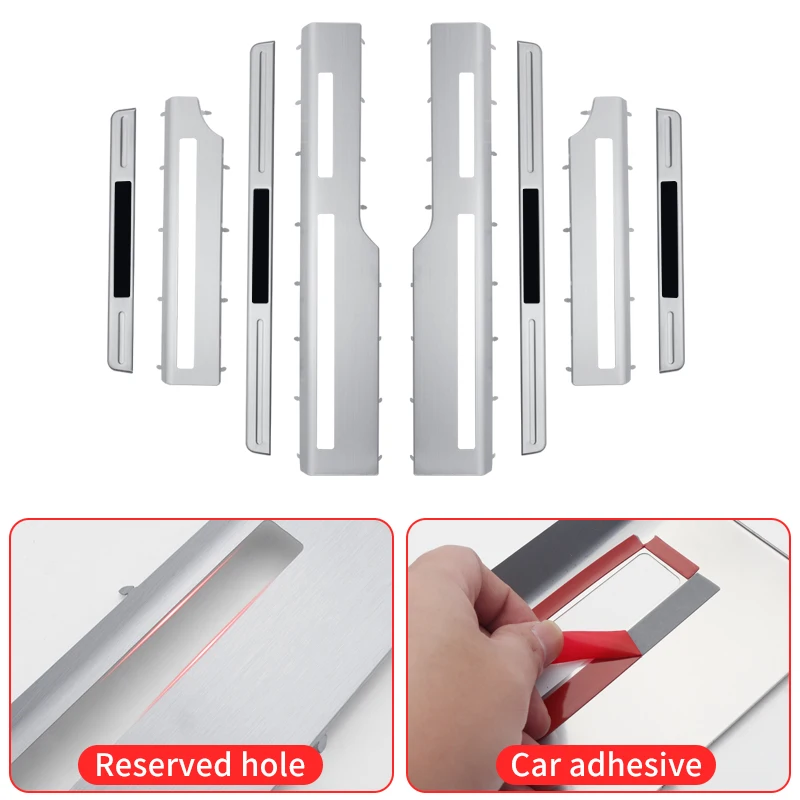 Reserved hole

Car adhesive