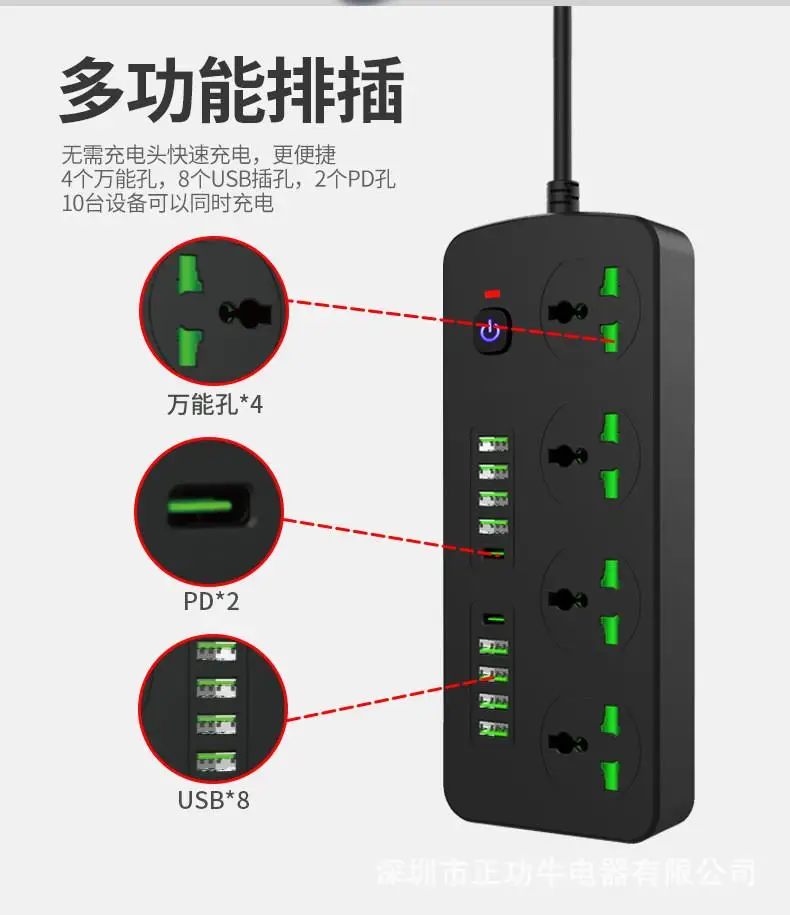 多功能排插

无需充电头快速充电，更便捷
4个万能孔，8个USB插孔，2个PD孔
10台设备可以同时充电

万能孔*4

PD*2

USB*8

深圳市正功牛电器有限公司