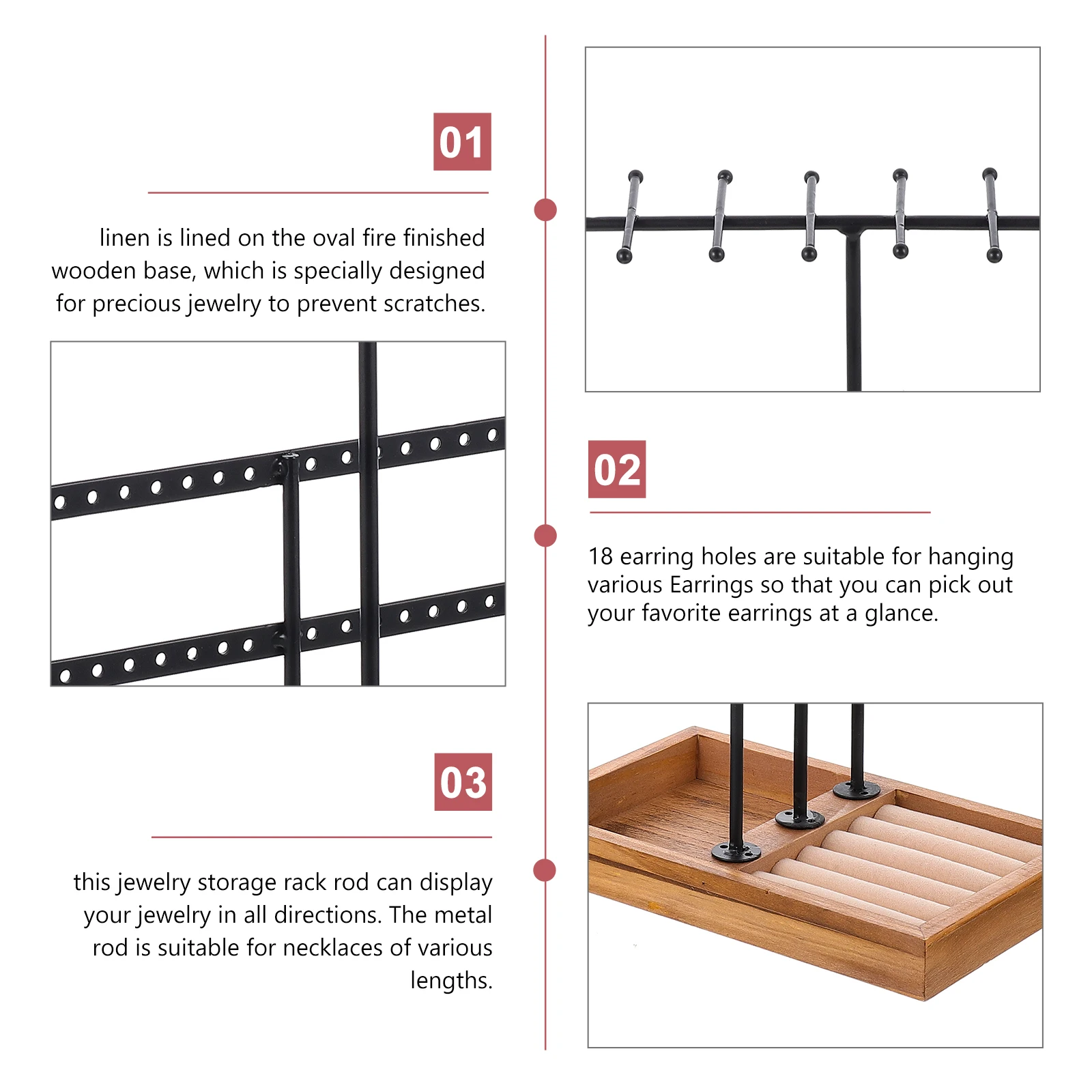 01

linen is lined on the oval fire finished wooden base, which is specially designed for precious jewelry to prevent scratches.

02

18 earring holes are suitable for hanging various Earrings so that you can pick out your favorite earrings at a glance.

03

this jewelry storage rack rod can display your jewelry in all directions. The metal rod is suitable for necklaces of various lengths.