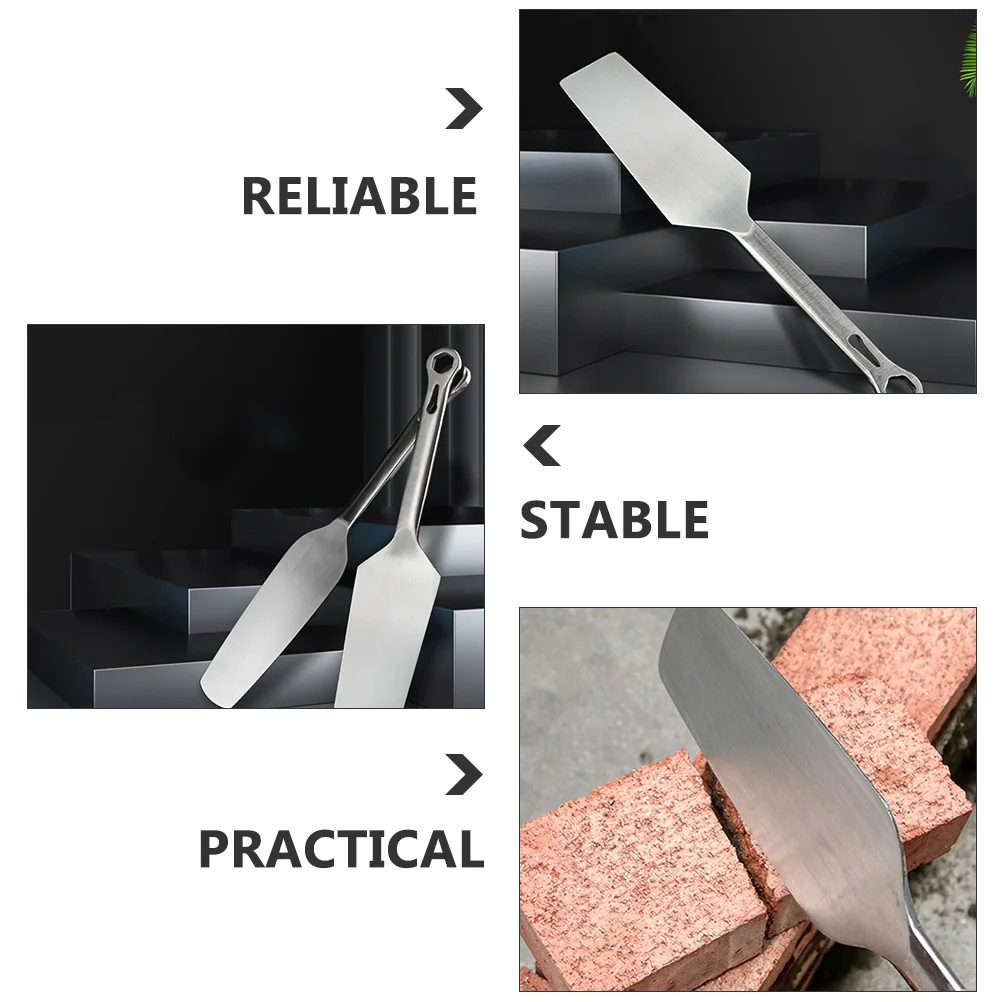 RELIABLE

STABLE

PRACTICAL