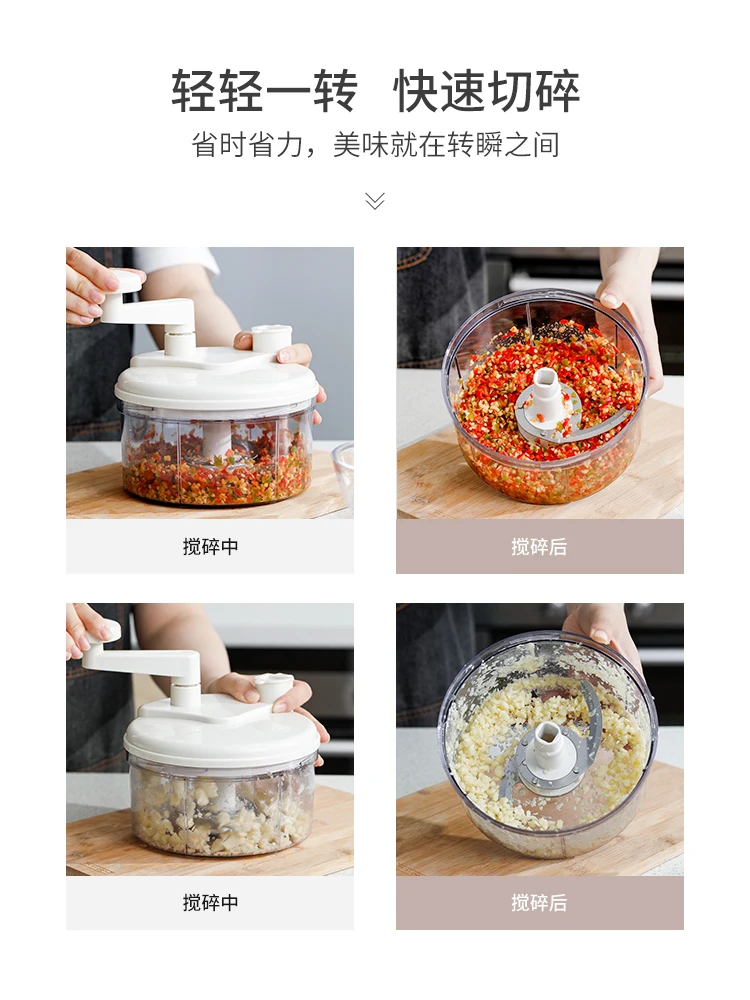 轻轻一转 快速切碎

省时省力，美味就在转瞬之间

搅碎中

搅碎后

搅碎中

搅碎后