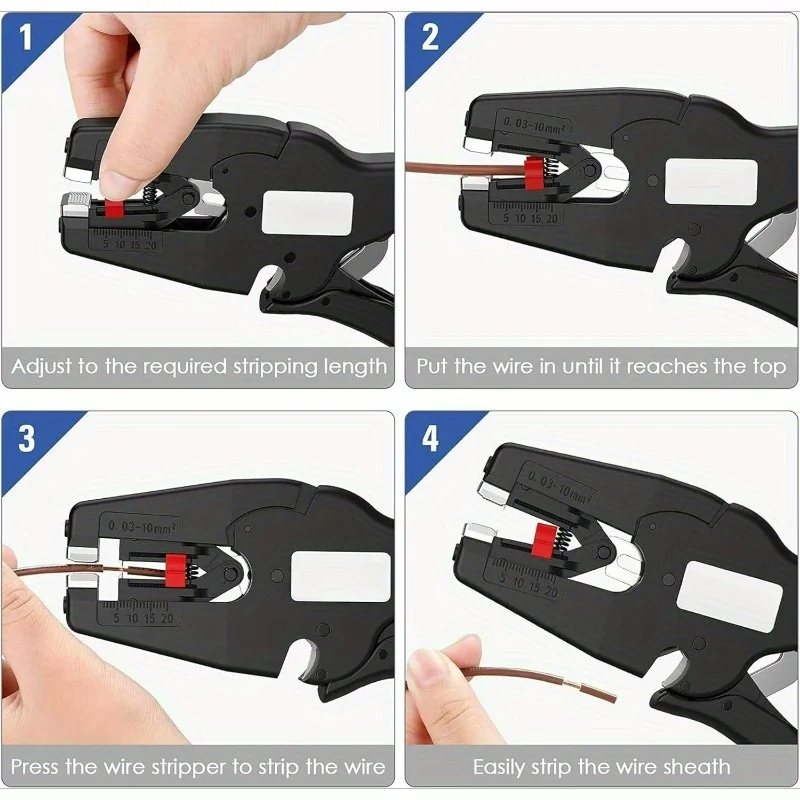 1

5 10 15 20

Adjust to the required stripping length

2

0. 03-10mm²

5 10 15 20

Put the wire in until it reaches the top

3

0. 03-10mm²

5 10 15 20

Press the wire stripper to strip the wire

4

0. 03-10mm²

5 10 15 20

Easily strip the wire sheath