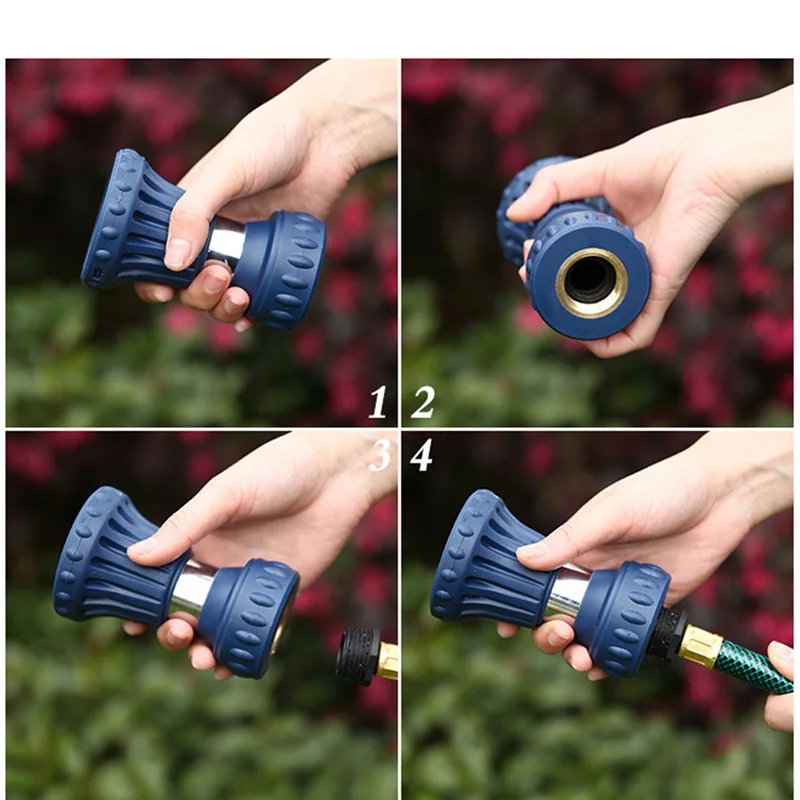 1
2
3
4