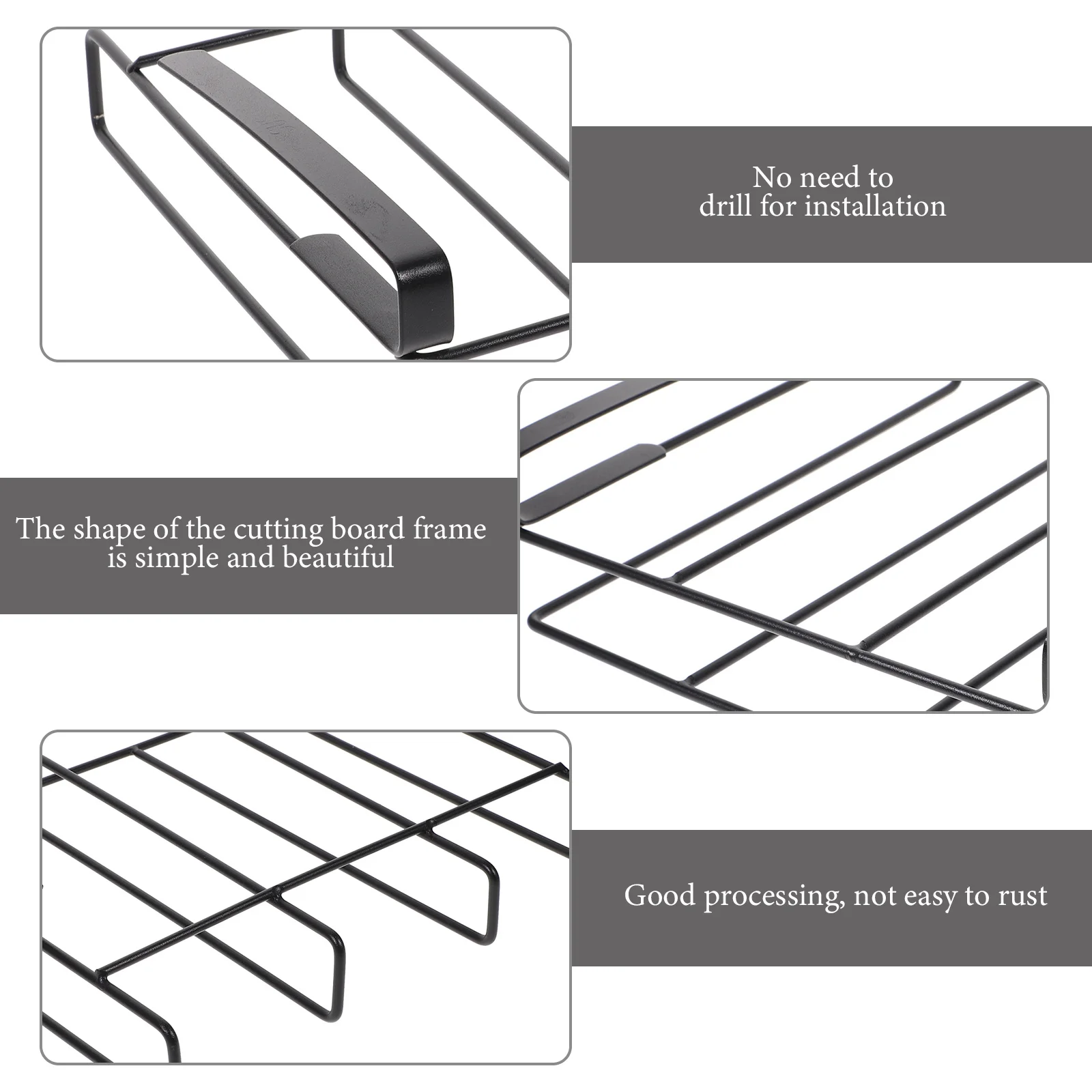 No need to
drill for installation

The shape of the cutting board frame
is simple and beautiful

Good processing, not easy to rust