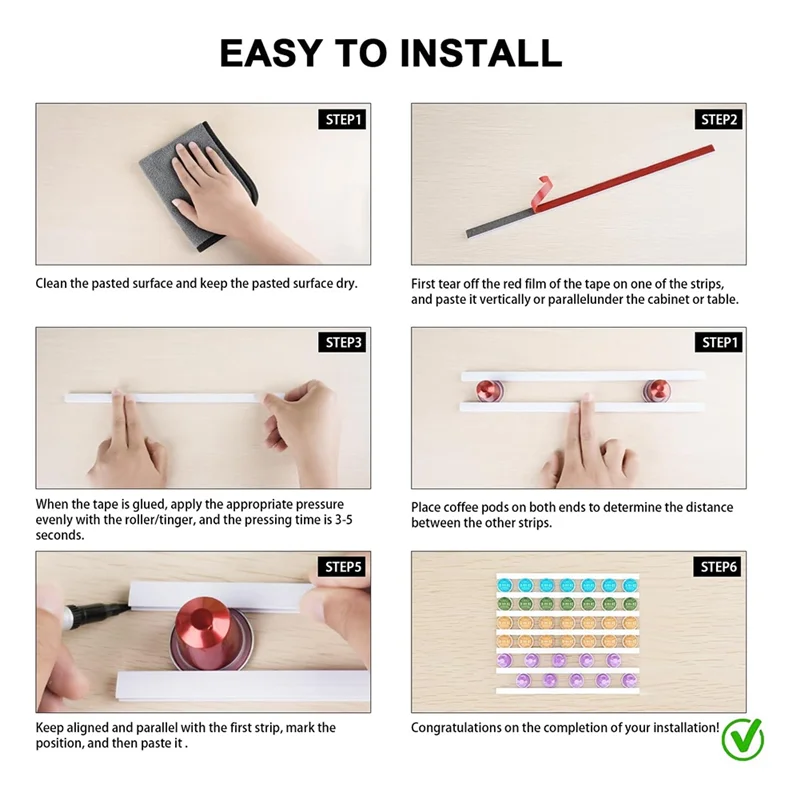 EASY TO INSTALL

STEP1

Clean the pasted surface and keep the pasted surface dry.

STEP2

First tear off the red film of the tape on one of the strips, and paste it vertically or parallelunder the cabinet or table.

STEP3

When the tape is glued, apply the appropriate pressure evenly with the roller/tinger, and the pressing time is 3-5 seconds.

STEP1

Place coffee pods on both ends to determine the distance between the other strips.

STEP5

Keep aligned and parallel with the first strip, mark the position, and then paste it .

STEP6

Congratulations on the completion of your installation!