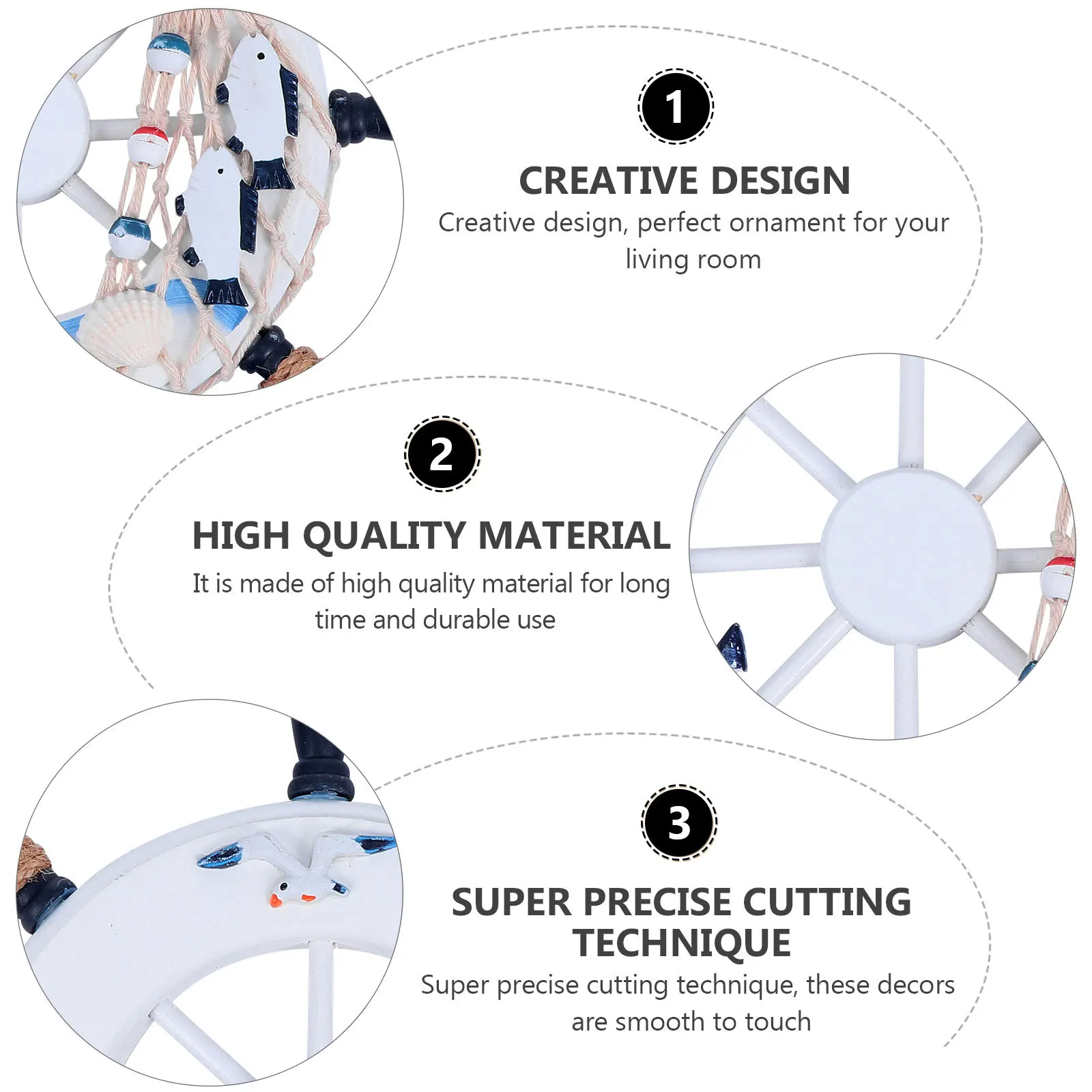 1

CREATIVE DESIGN

Creative design, perfect ornament for your living room

2

HIGH QUALITY MATERIAL

It is made of high quality material for long time and durable use

3

SUPER PRECISE CUTTING TECHNIQUE

Super precise cutting technique, these decors are smooth to touch