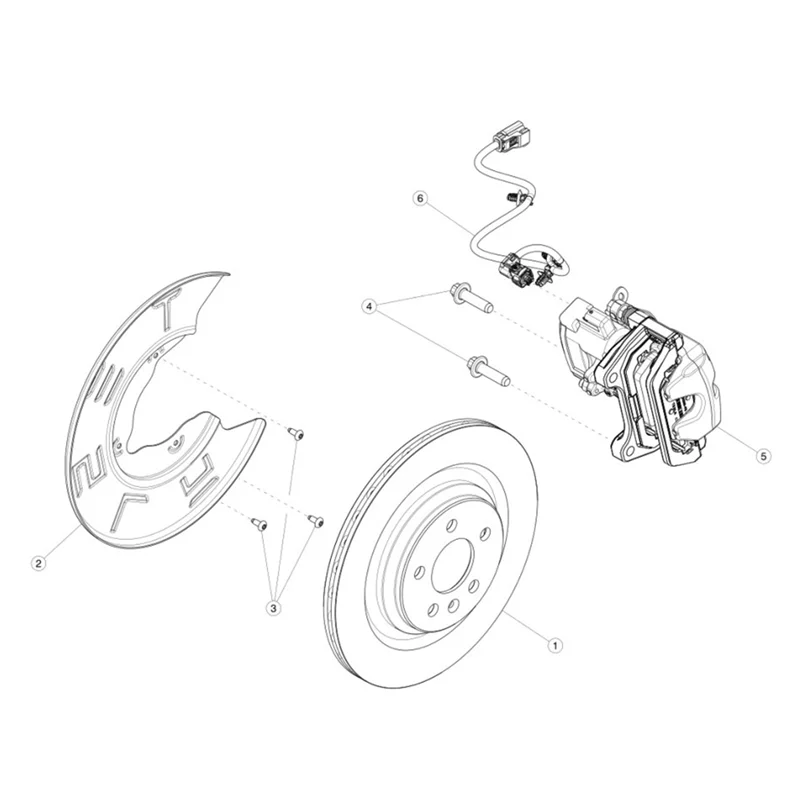 6
4
5
2
3
1