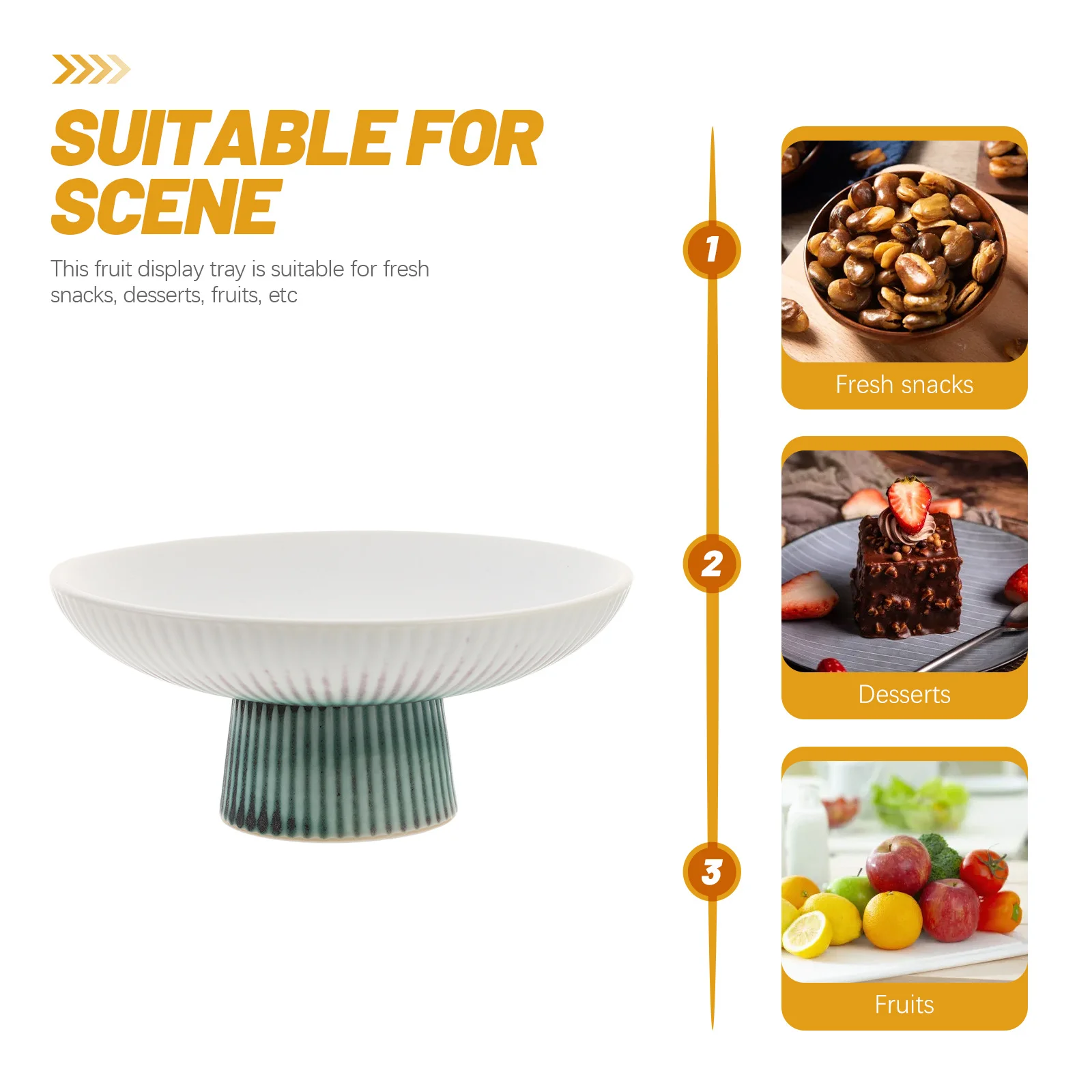 SUITABLE FOR SCENE

This fruit display tray is suitable for fresh snacks, desserts, fruits, etc

1

Fresh snacks

2

Desserts

3

Fruits