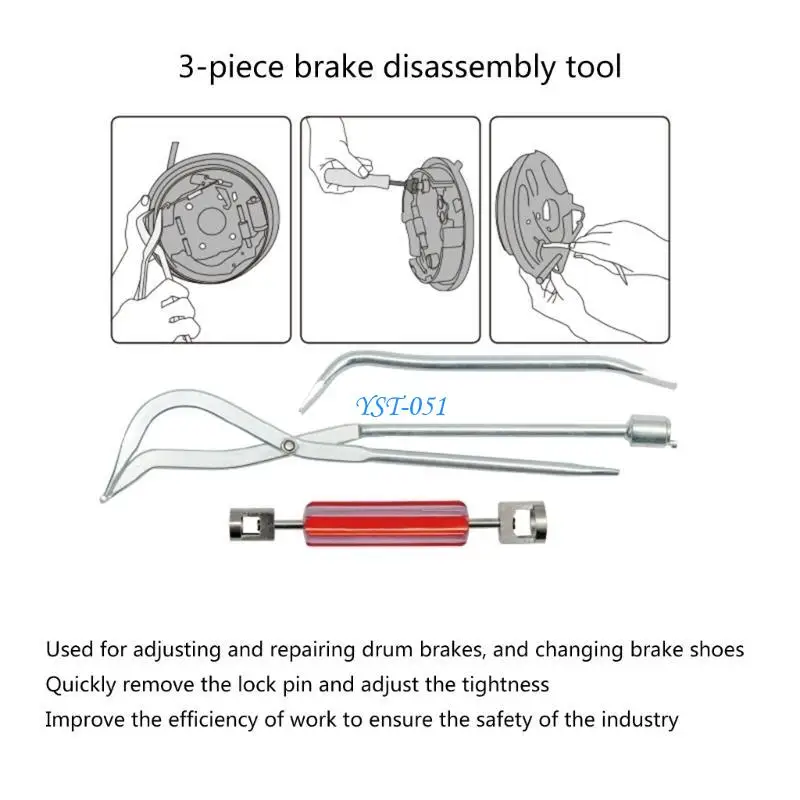 3-piece brake disassembly tool

YST-051

Used for adjusting and repairing drum brakes, and changing brake shoes
Quickly remove the lock pin and adjust the tightness
Improve the efficiency of work to ensure the safety of the industry