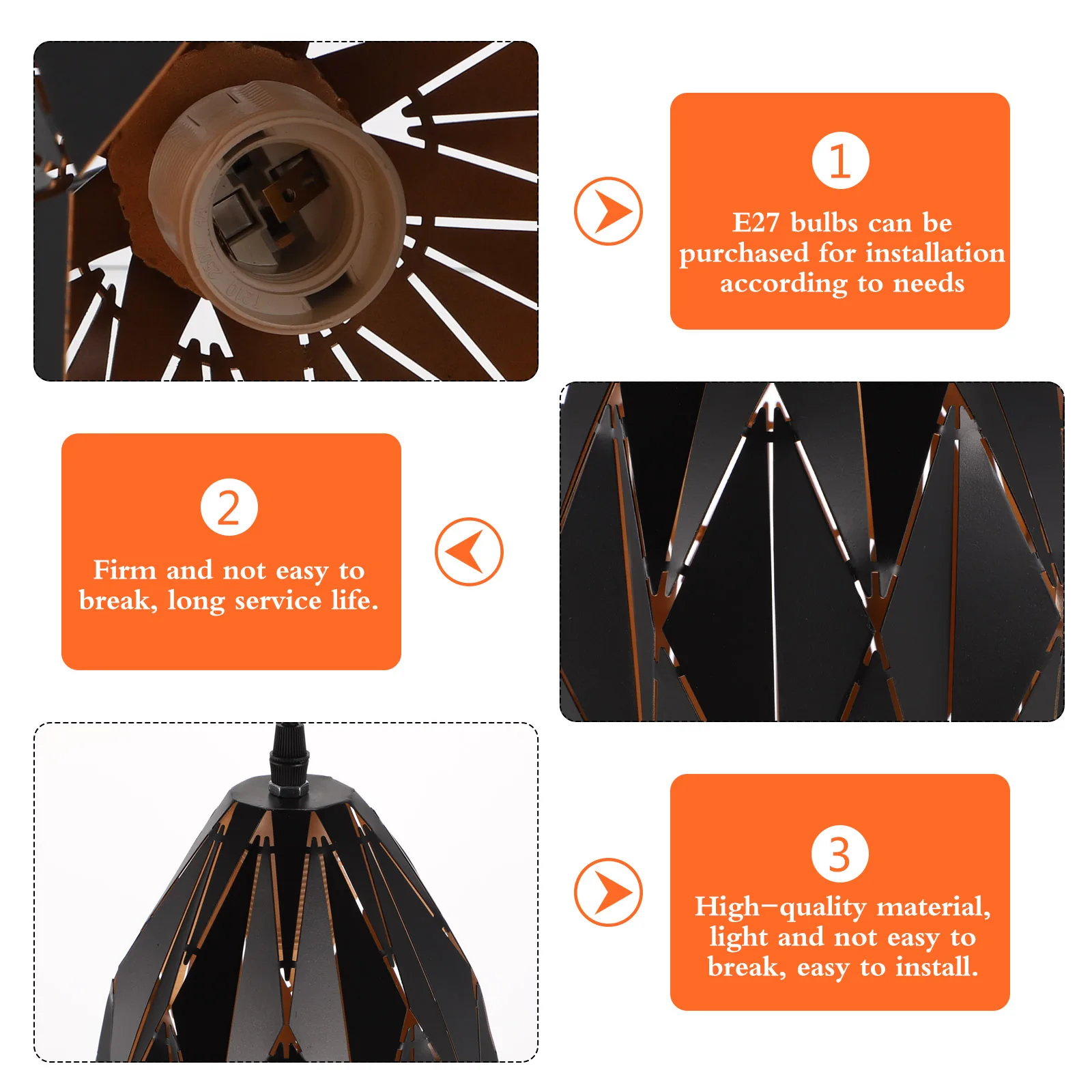 1
E27 bulbs can be purchased for installation according to needs

2
Firm and not easy to break, long service life.

3
High-quality material, light and not easy to break, easy to install.