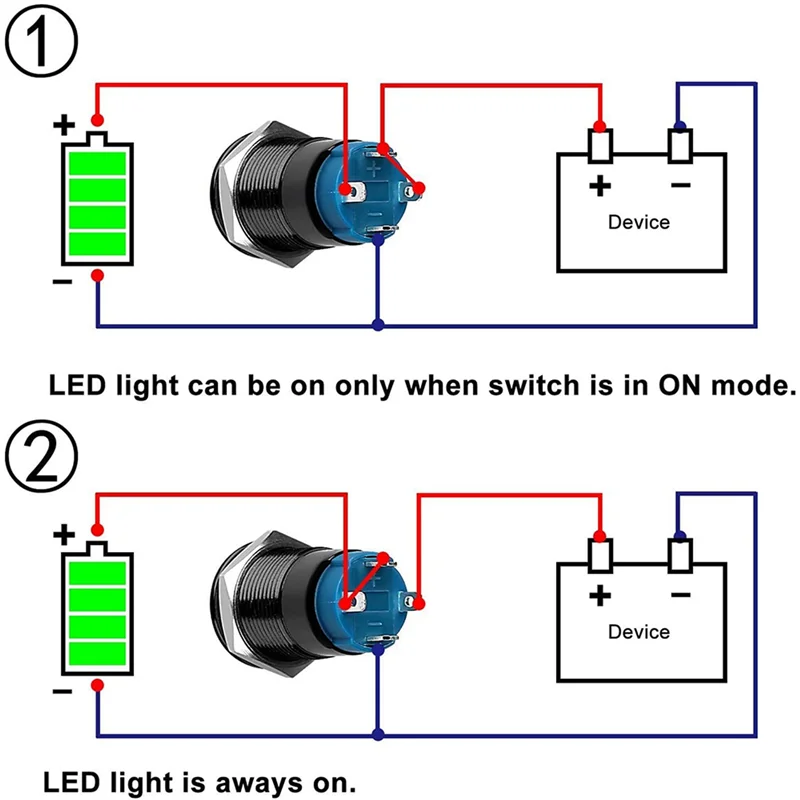 ①

+

−

+

−

Device

LED light can be on only when switch is in ON mode.

②

+

−

+

−

Device

LED light is aways on.