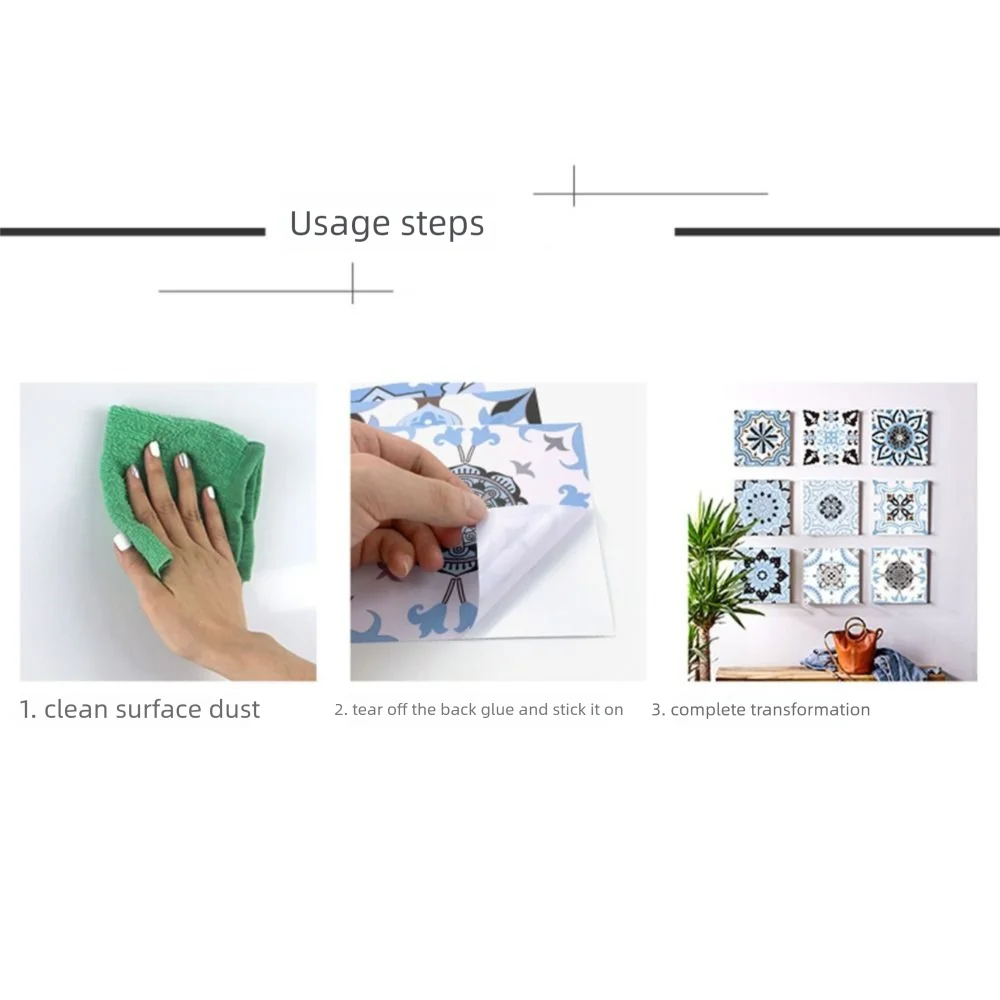 Usage steps

1. clean surface dust

2. tear off the back glue and stick it on

3. complete transformation