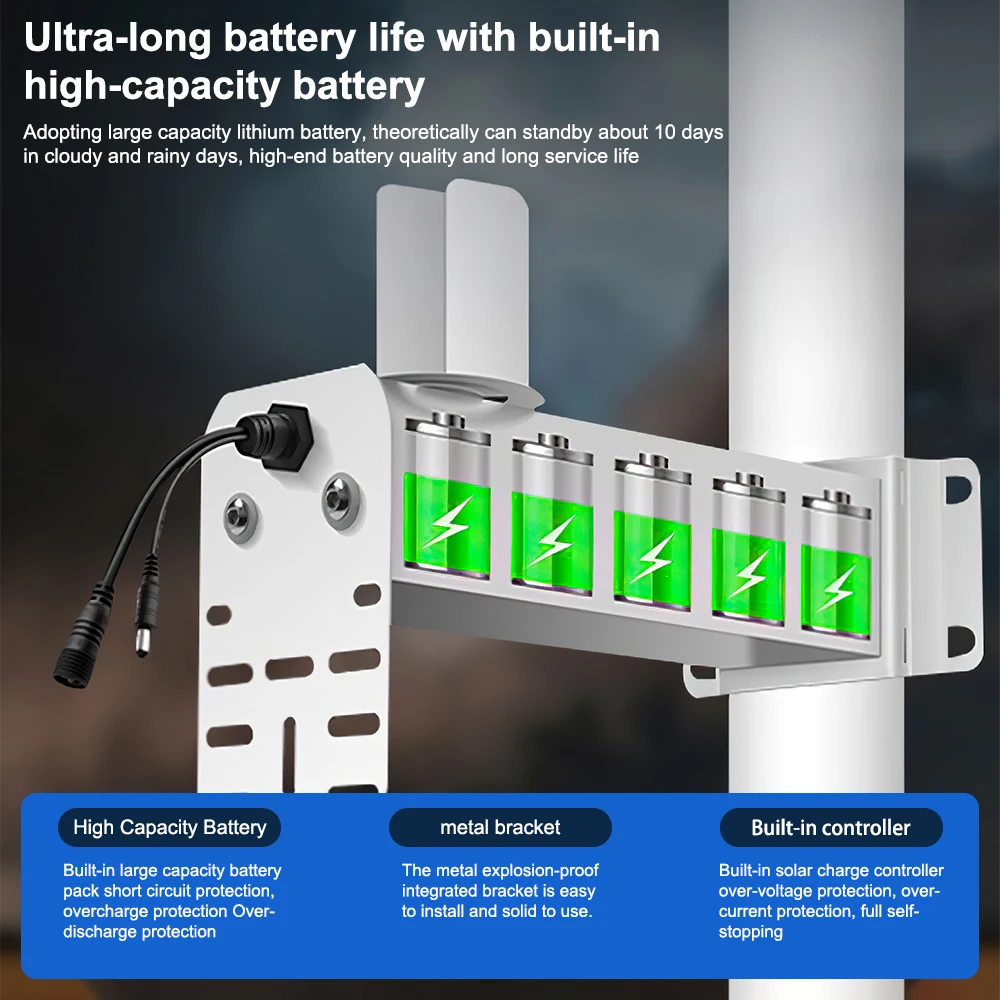 Ultra-long battery life with built-in high-capacity battery

Adopting large capacity lithium battery, theoretically can standby about 10 days in cloudy and rainy days, high-end battery quality and long service life

High Capacity Battery

Built-in large capacity battery pack short circuit protection, overcharge protection Over-discharge protection

metal bracket

The metal explosion-proof integrated bracket is easy to install and solid to use.

Built-in controller

Built-in solar charge controller over-voltage protection, over-current protection, full self-stopping