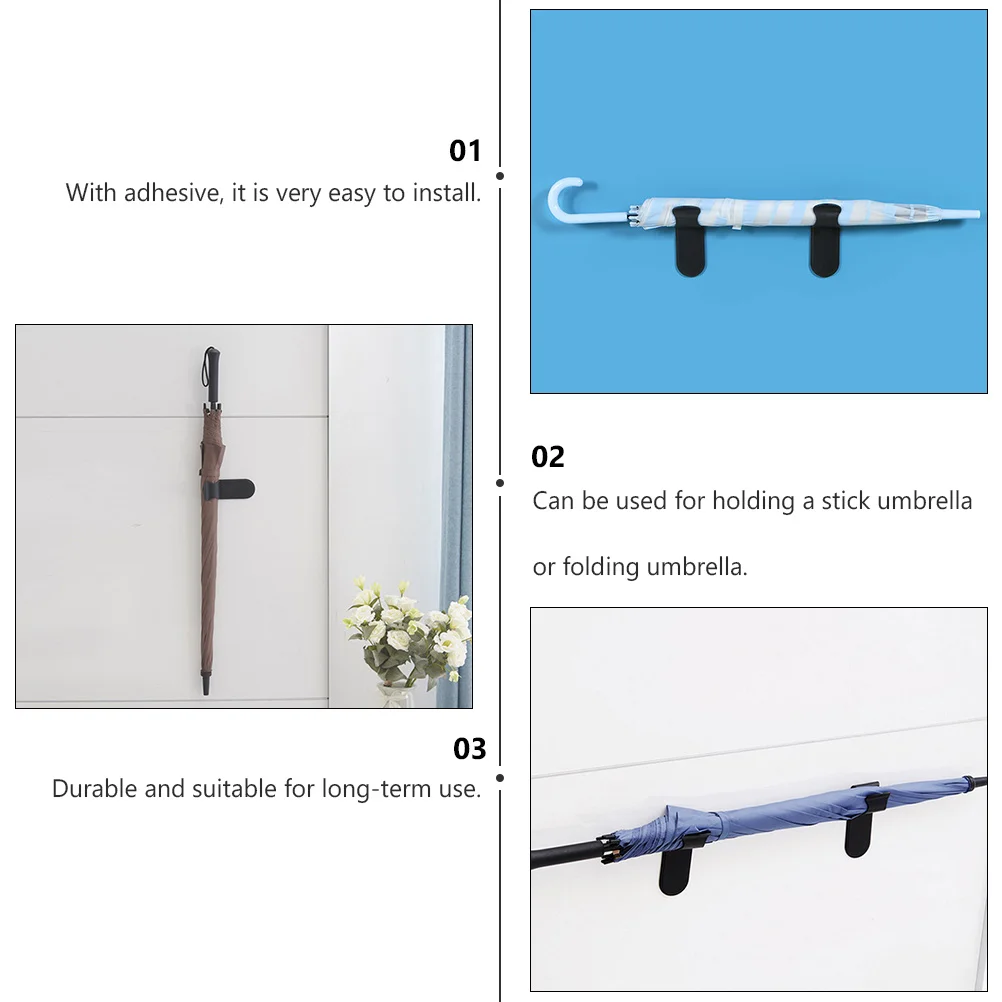 01
With adhesive, it is very easy to install.

02
Can be used for holding a stick umbrella

or folding umbrella.

03
Durable and suitable for long-term use.