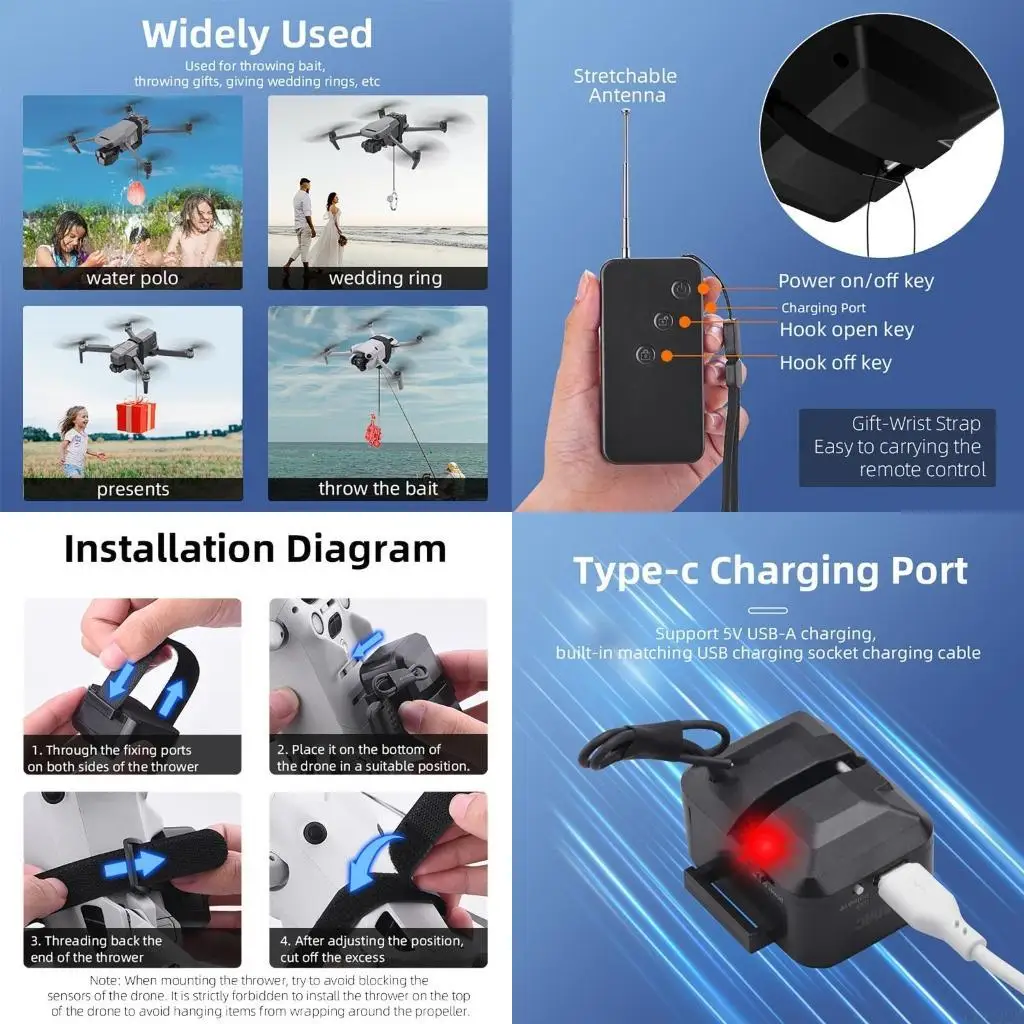 Widely Used

Used for throwing bait, throwing gifts, giving wedding rings, etc

water polo

wedding ring

presents

throw the bait

Stretchable Antenna

Power on/off key

Charging Port

Hook open key

Hook off key

Gift-Wrist Strap Easy to carrying the remote control

Installation Diagram

1. Through the fixing ports on both sides of the thrower

2. Place it on the bottom of the drone in a suitable position.

3. Threading back the end of the thrower

4. After adjusting the position, cut off the excess

Note: When mounting the thrower, try to avoid blocking the sensors of the drone. It is strictly forbidden to install the thrower on the top of the drone to avoid hanging items from wrapping around the propeller.

Type-c Charging Port

Support 5V USB-A charging, built-in matching USB charging socket charging cable