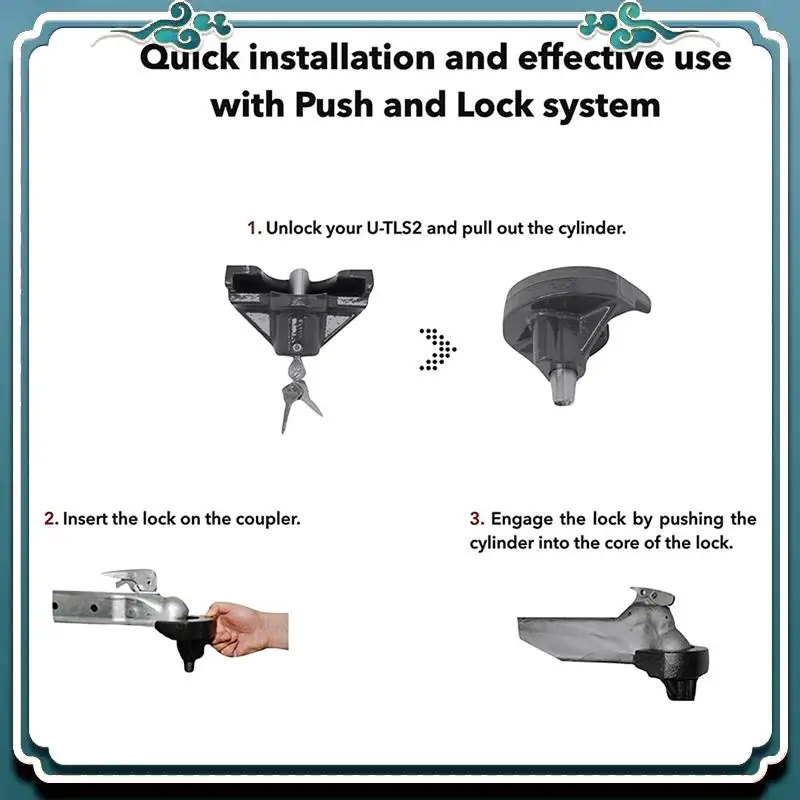 Quick installation and effective use with Push and Lock system

1. Unlock your U-TLS2 and pull out the cylinder.

2. Insert the lock on the coupler.

3. Engage the lock by pushing the cylinder into the core of the lock.