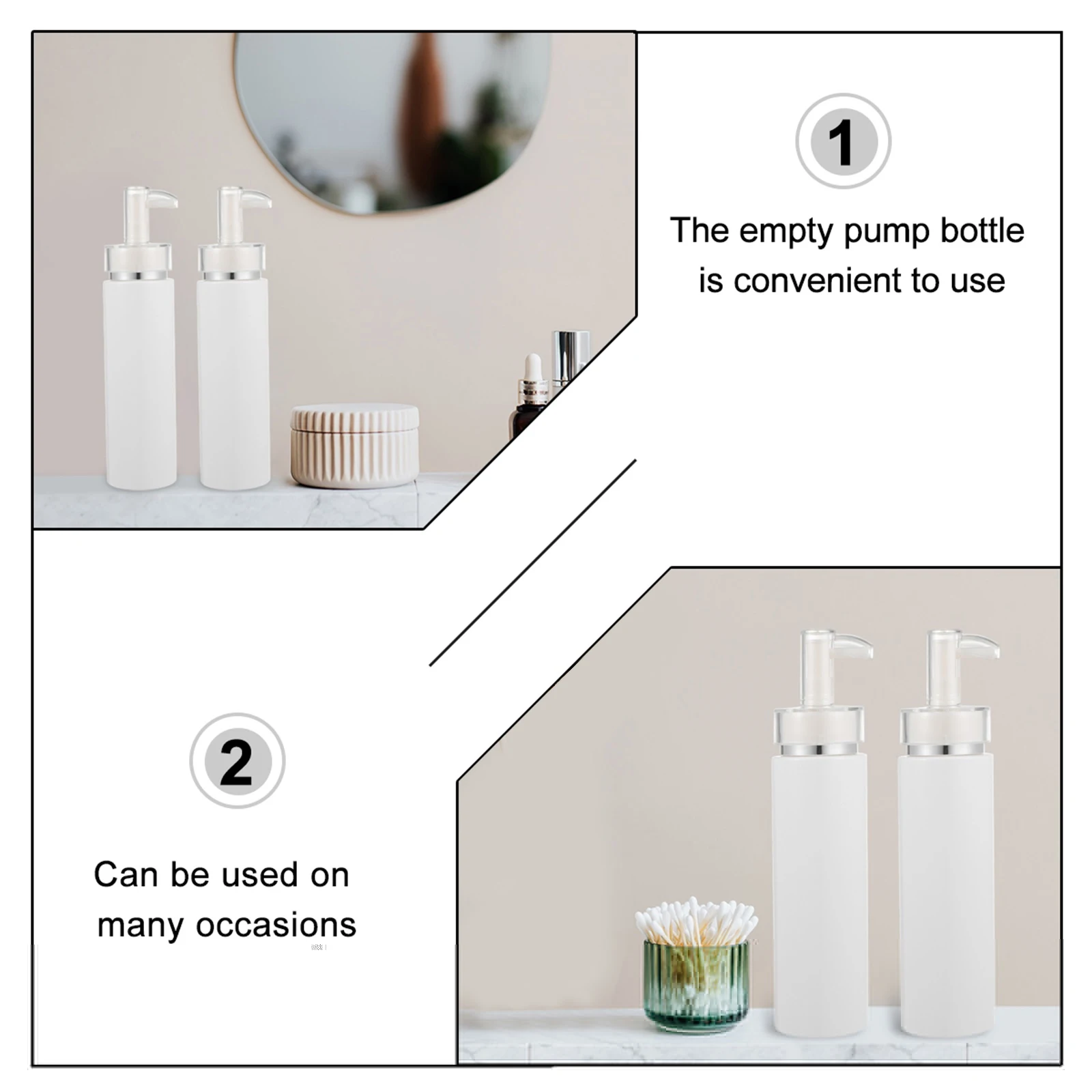 1

The empty pump bottle is convenient to use

2

Can be used on many occasions