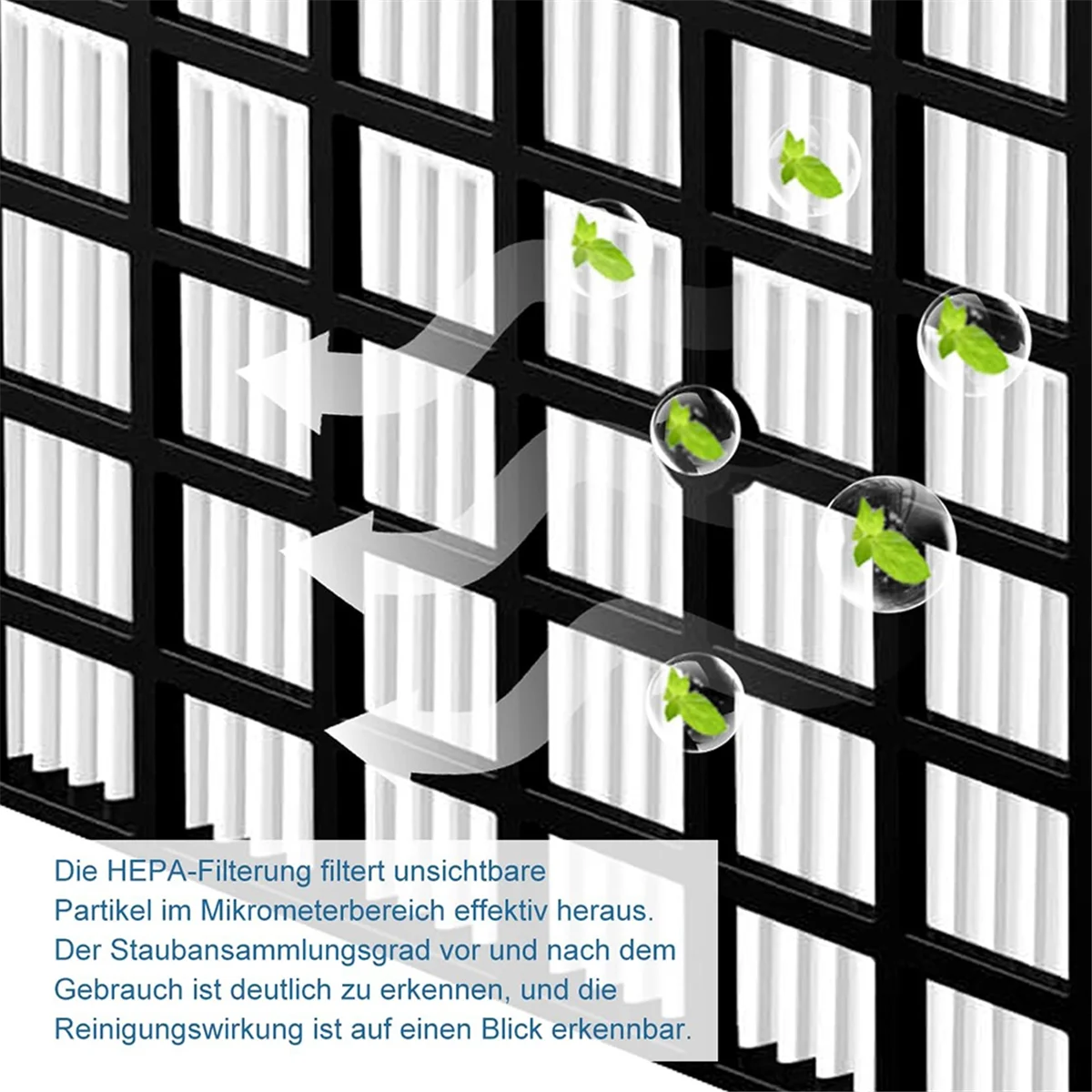 Die HEPA-Filterung filtert unsichtbare Partikel im Mikrometerbereich effektiv heraus. Der Staubansammlungsgrad vor und nach dem Gebrauch ist deutlich zu erkennen, und die Reinigungswirkung ist auf einen Blick erkennbar.